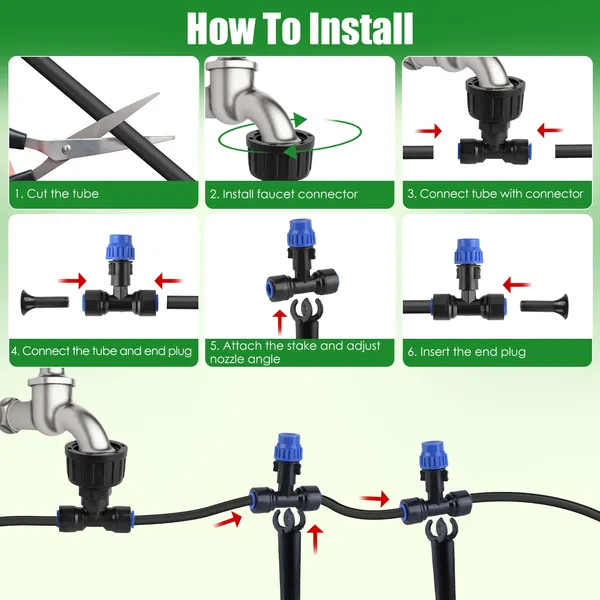 How To Install

1. Cut the tube

2. Install faucet connector

3. Connect tube with connector

4. Connect the tube and end plug

5. Attach the stake and adjust nozzle angle

6. Insert the end plug