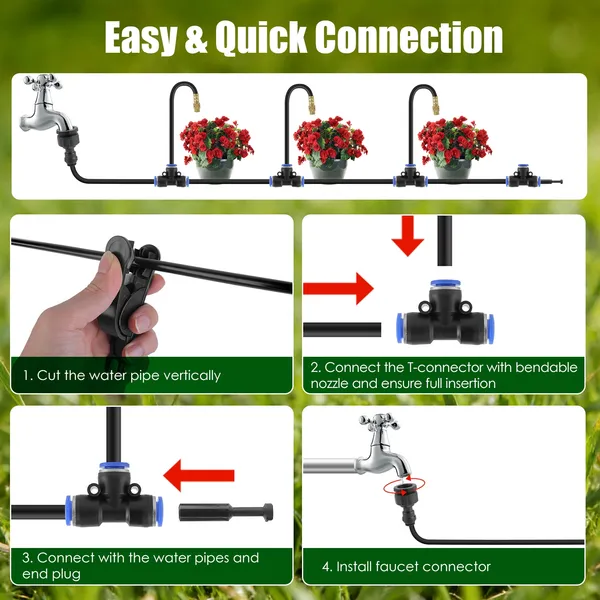 Easy & Quick Connection

1. Cut the water pipe vertically

2. Connect the T-connector with bendable nozzle and ensure full insertion

3. Connect with the water pipes and end plug

4. Install faucet connector