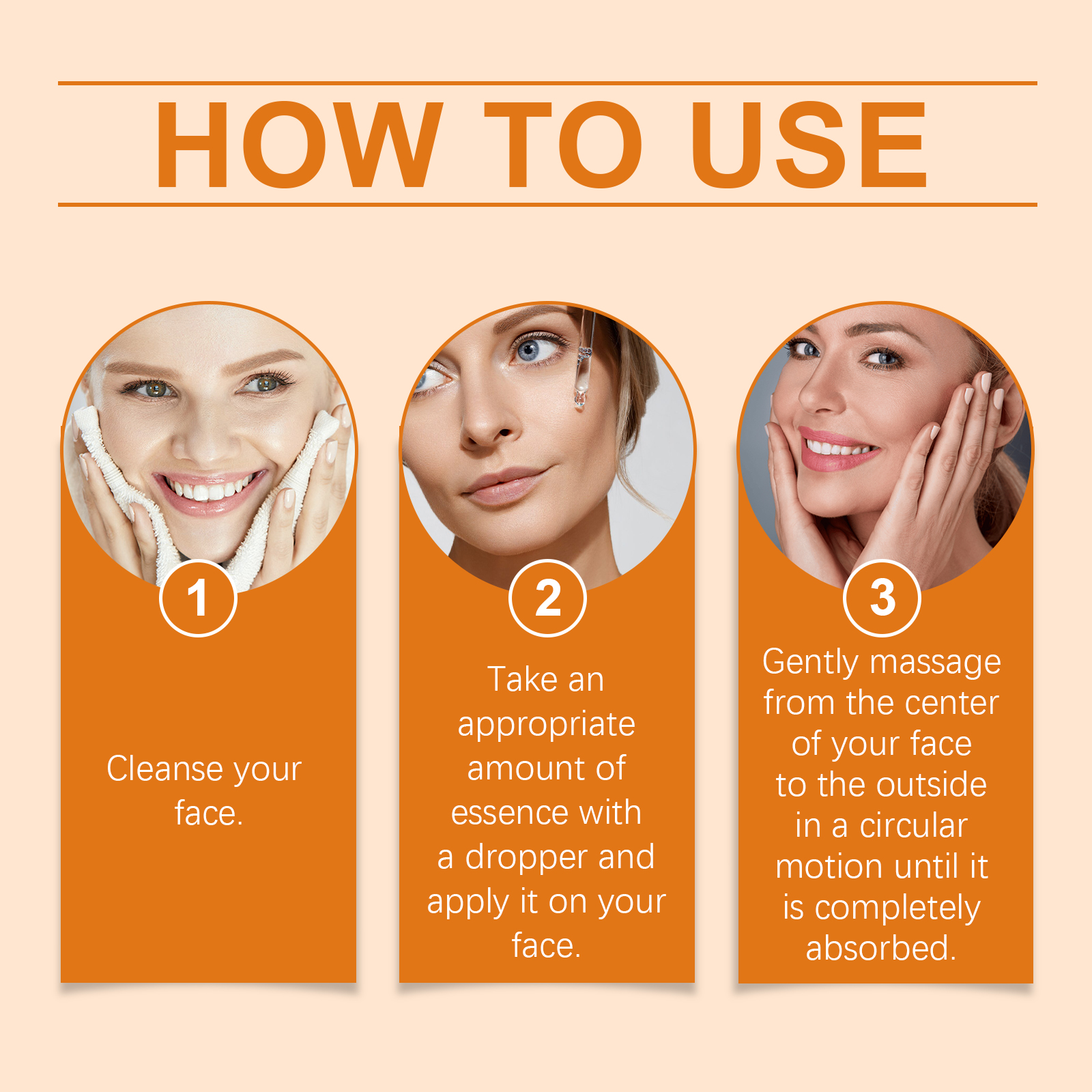 HOW TO USE

1

Cleanse your face.

2

Take an appropriate amount of essence with a dropper and apply it on your face.

3

Gently massage from the center of your face to the outside in a circular motion until it is completely absorbed.