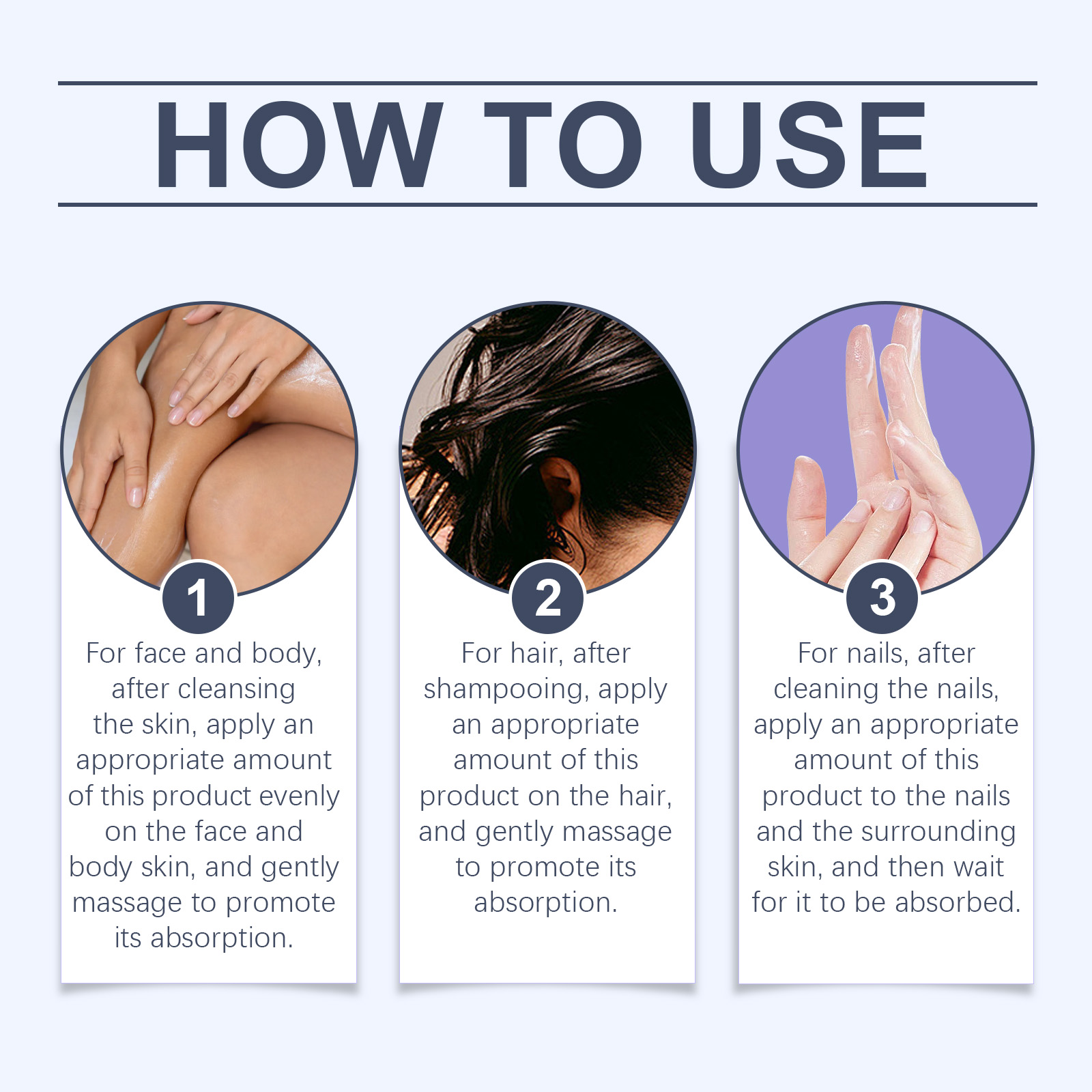 HOW TO USE

1

For face and body, after cleansing the skin, apply an appropriate amount of this product evenly on the face and body skin, and gently massage to promote its absorption.

2

For hair, after shampooing, apply an appropriate amount of this product on the hair, and gently massage to promote its absorption.

3

For nails, after cleaning the nails, apply an appropriate amount of this product to the nails and the surrounding skin, and then wait for it to be absorbed.