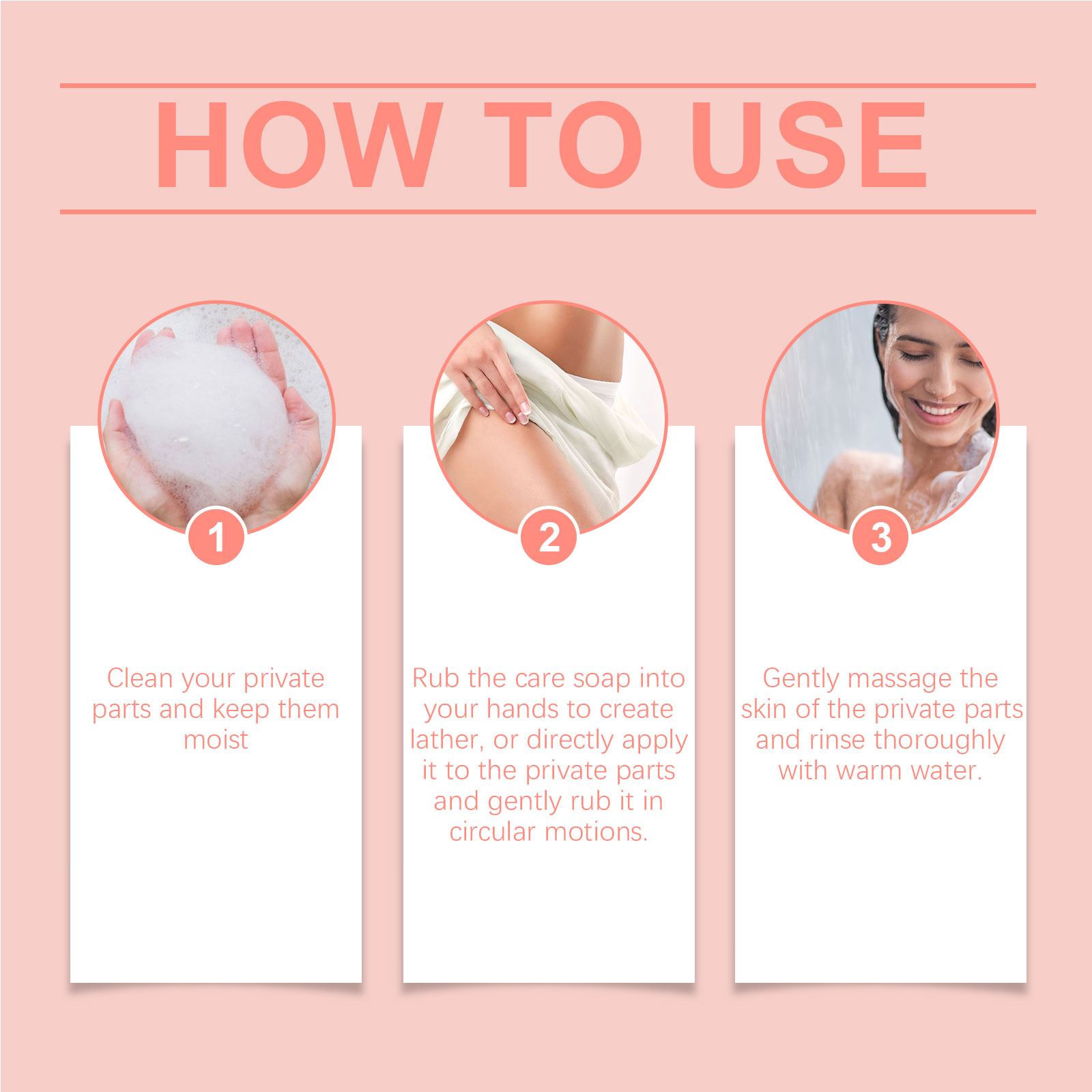 HOW TO USE

1

Clean your private parts and keep them moist

2

Rub the care soap into your hands to create lather, or directly apply it to the private parts and gently rub it in circular motions.

3

Gently massage the skin of the private parts and rinse thoroughly with warm water.