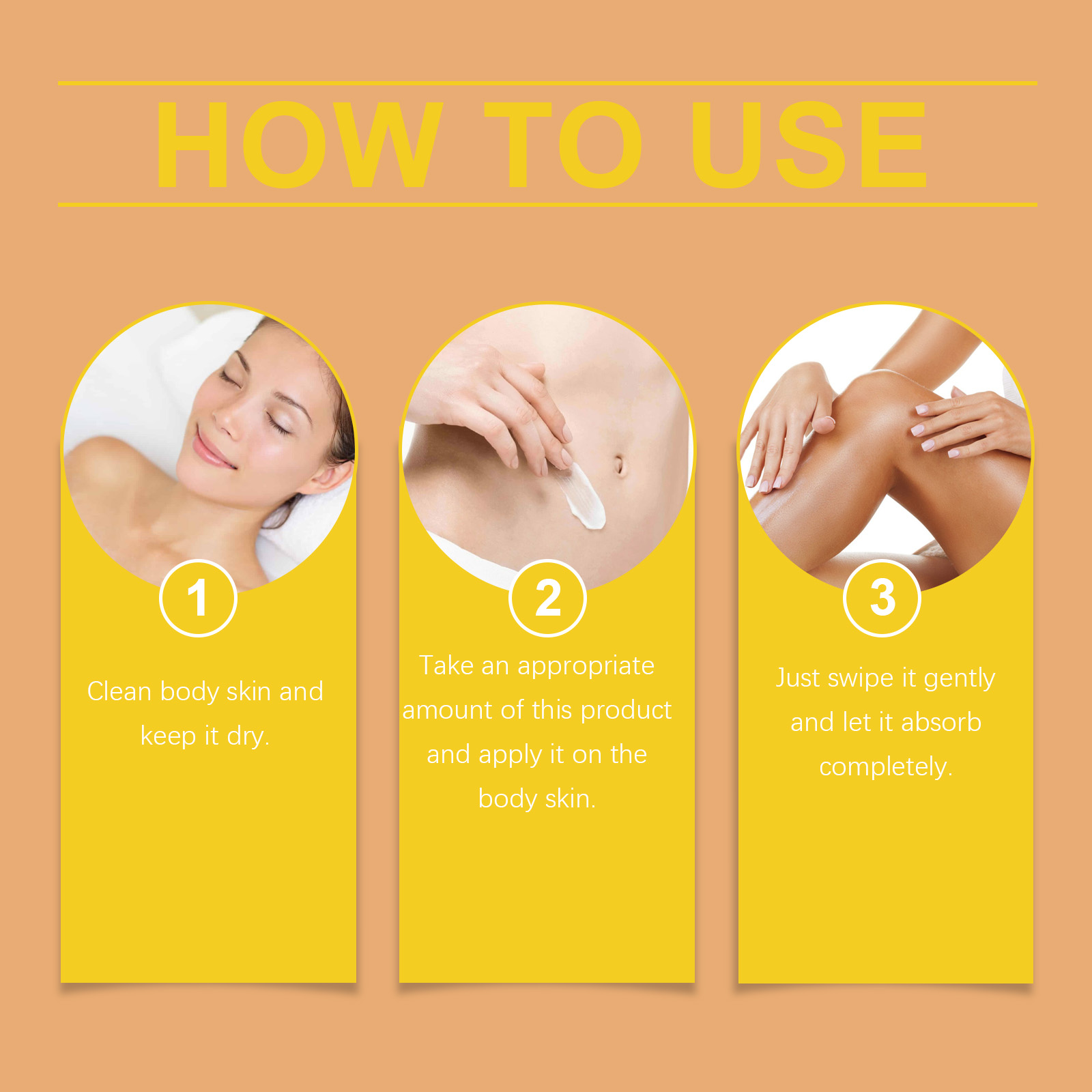 HOW TO USE

1

Clean body skin and keep it dry.

2

Take an appropriate amount of this product and apply it on the body skin.

3

Just swipe it gently and let it absorb completely.