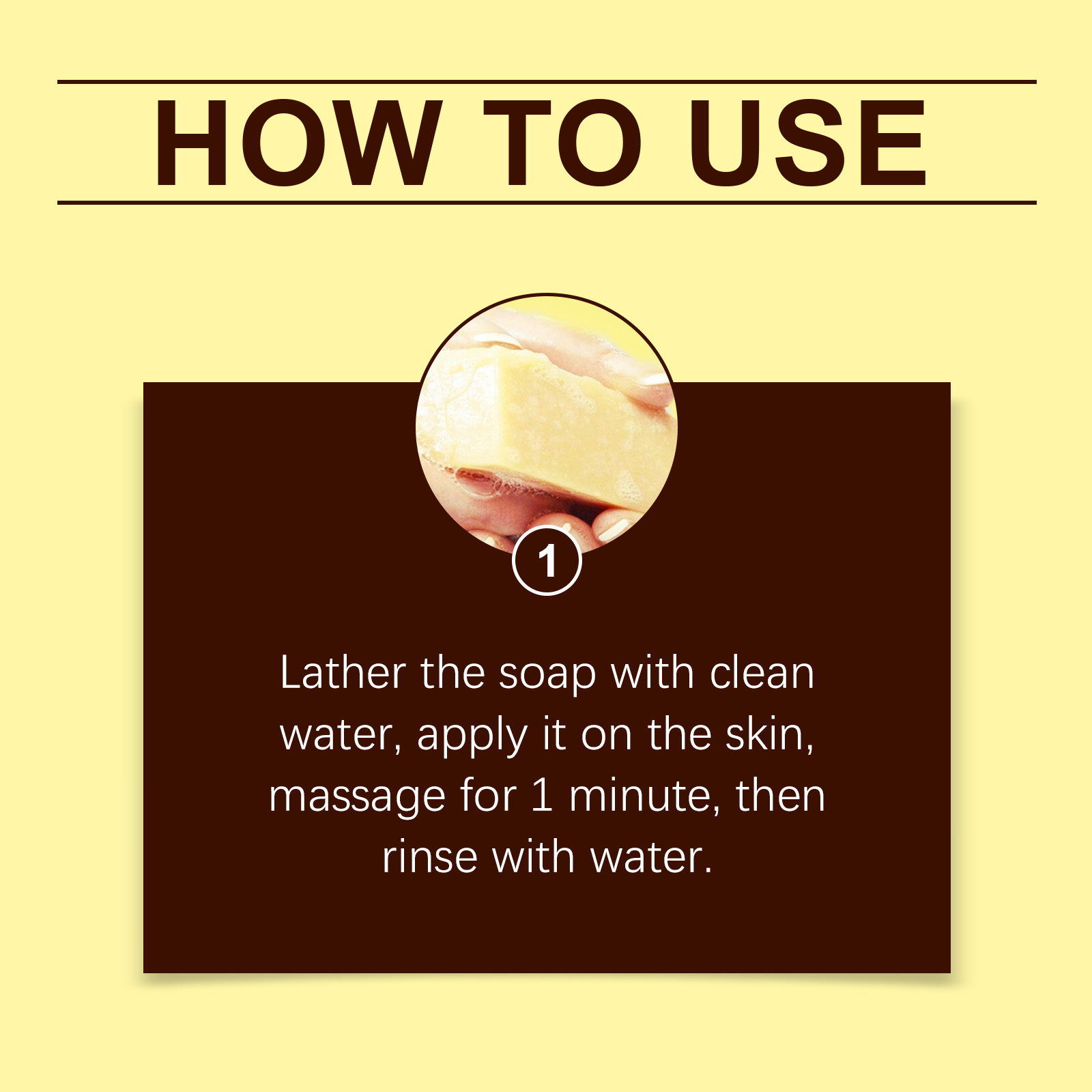 HOW TO USE

1

Lather the soap with clean water, apply it on the skin, massage for 1 minute, then rinse with water.