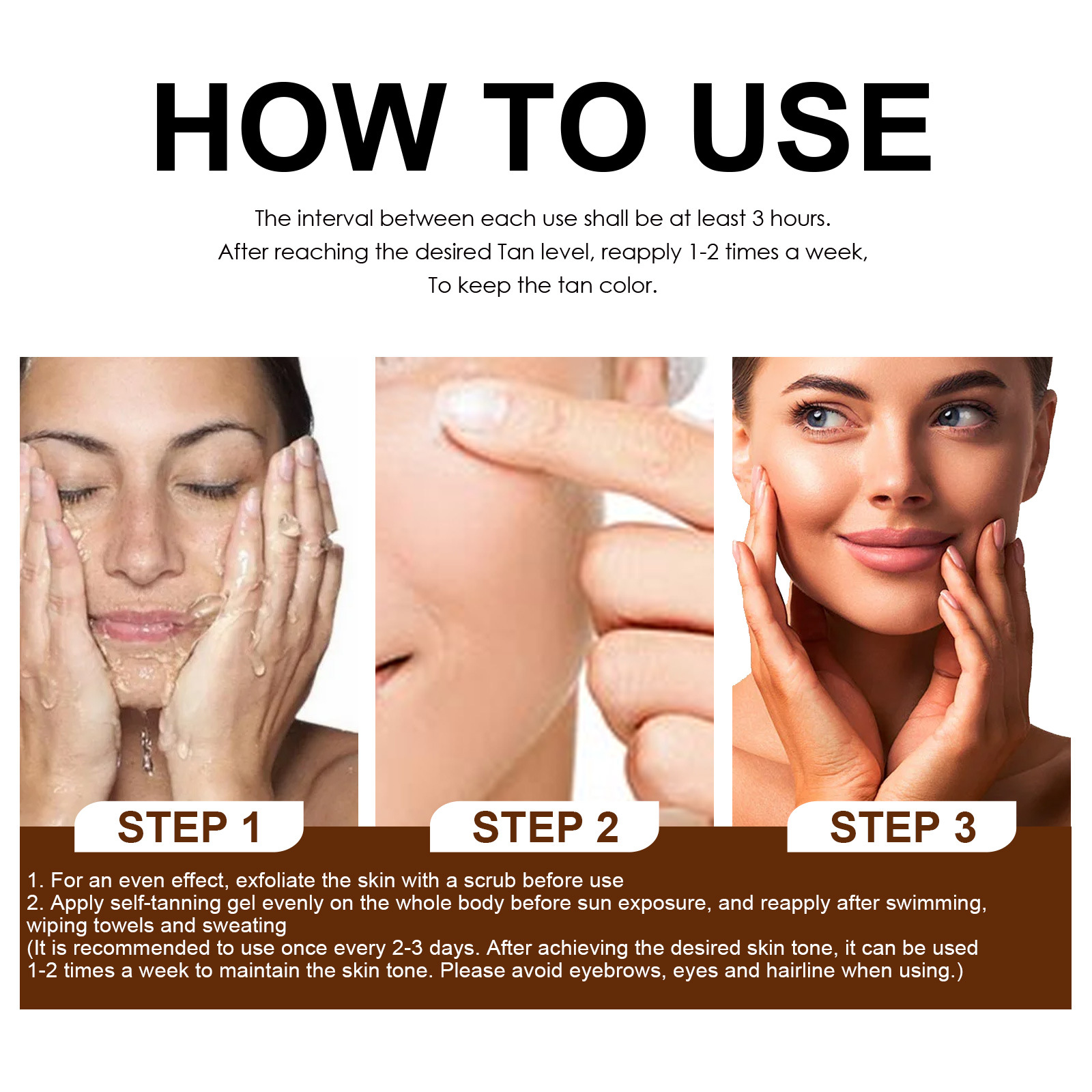 HOW TO USE

The interval between each use shall be at least 3 hours.
After reaching the desired Tan level, reapply 1-2 times a week,
To keep the tan color.

STEP 1

STEP 2

STEP 3

1. For an even effect, exfoliate the skin with a scrub before use
2. Apply self-tanning gel evenly on the whole body before sun exposure, and reapply after swimming, wiping towels and sweating
(It is recommended to use once every 2-3 days. After achieving the desired skin tone, it can be used 1-2 times a week to maintain the skin tone. Please avoid eyebrows, eyes and hairline when using.)