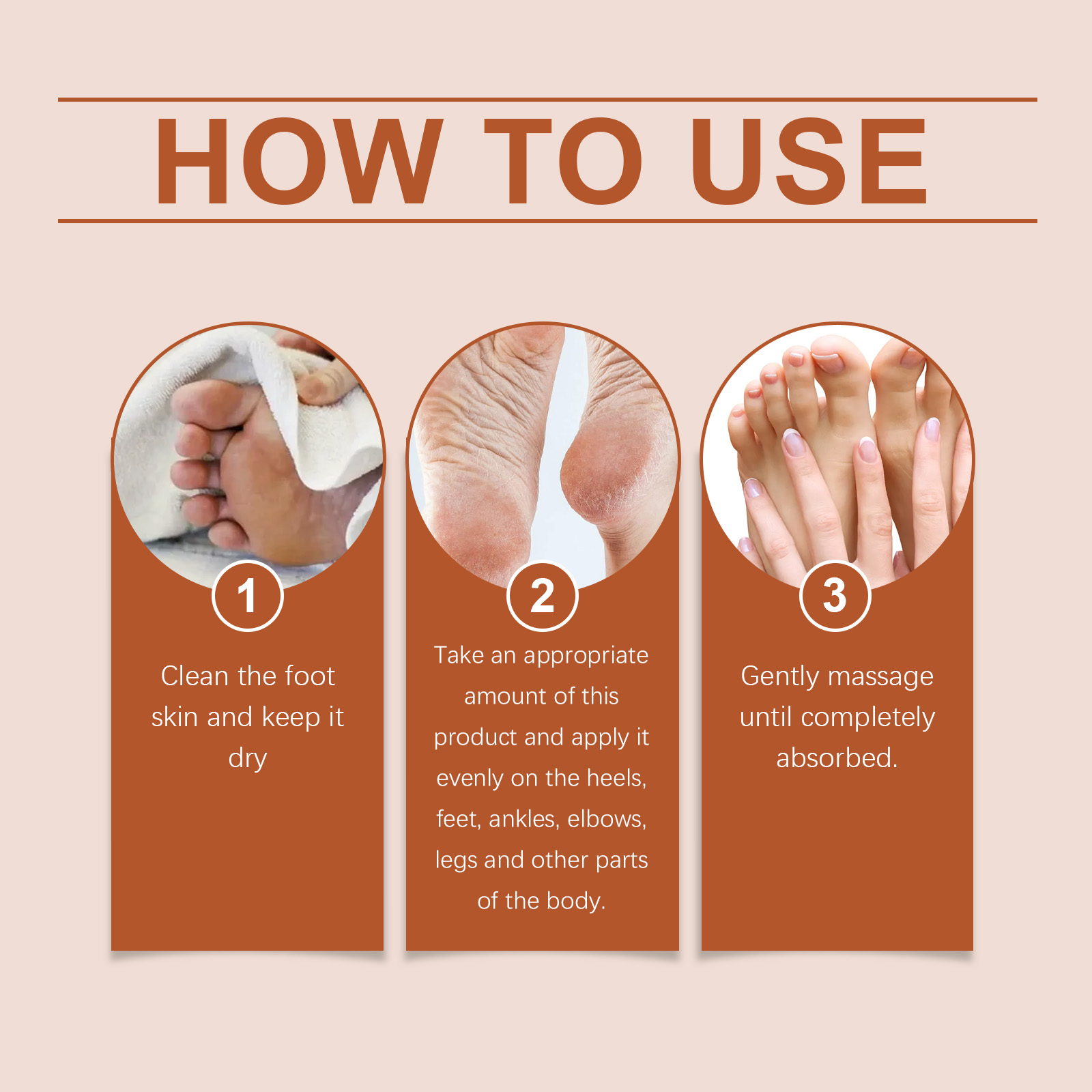 HOW TO USE

1

Clean the foot skin and keep it dry

2

Take an appropriate amount of this product and apply it evenly on the heels, feet, ankles, elbows, legs and other parts of the body.

3

Gently massage until completely absorbed.