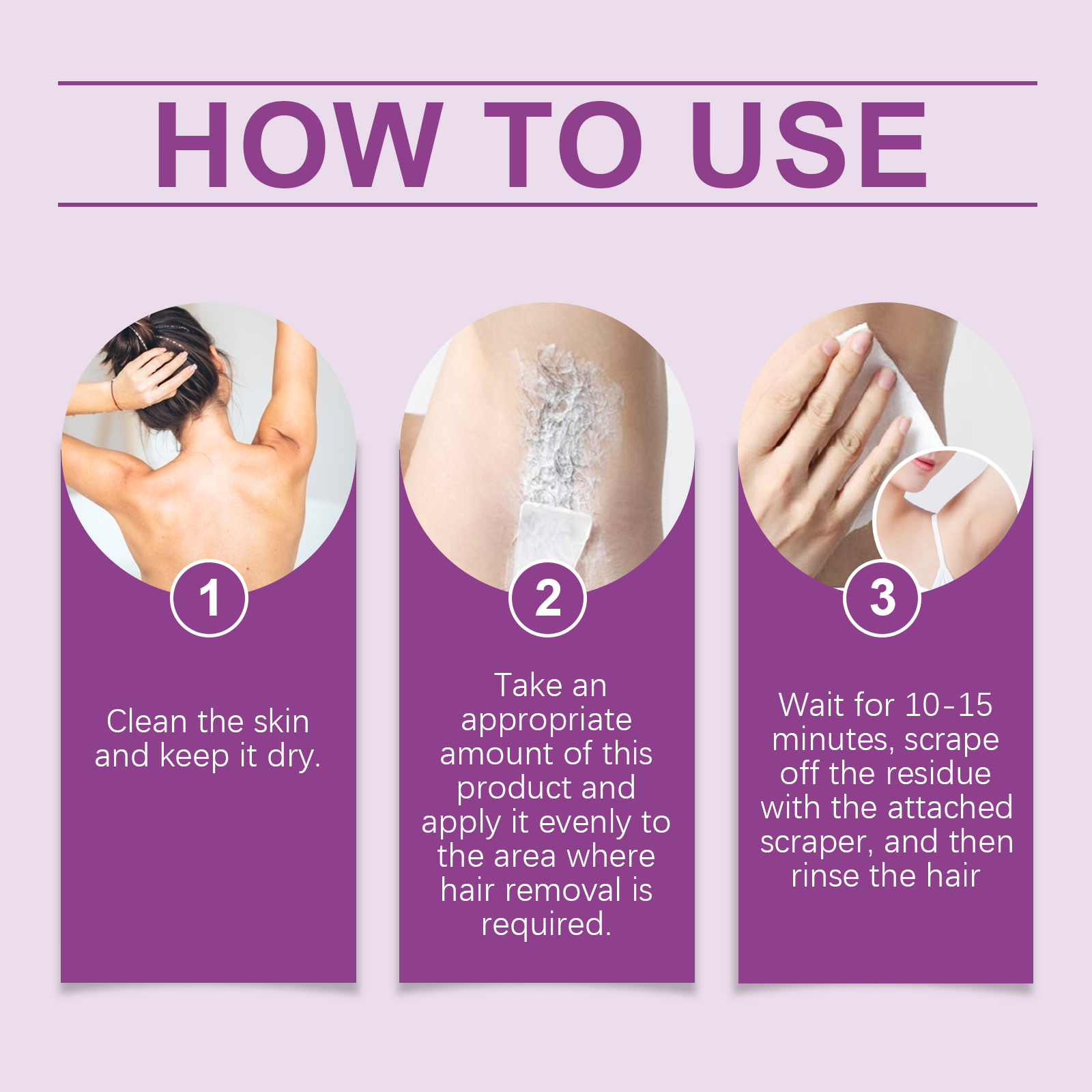 HOW TO USE

1

Clean the skin and keep it dry.

2

Take an appropriate amount of this product and apply it evenly to the area where hair removal is required.

3

Wait for 10-15 minutes, scrape off the residue with the attached scraper, and then rinse the hair