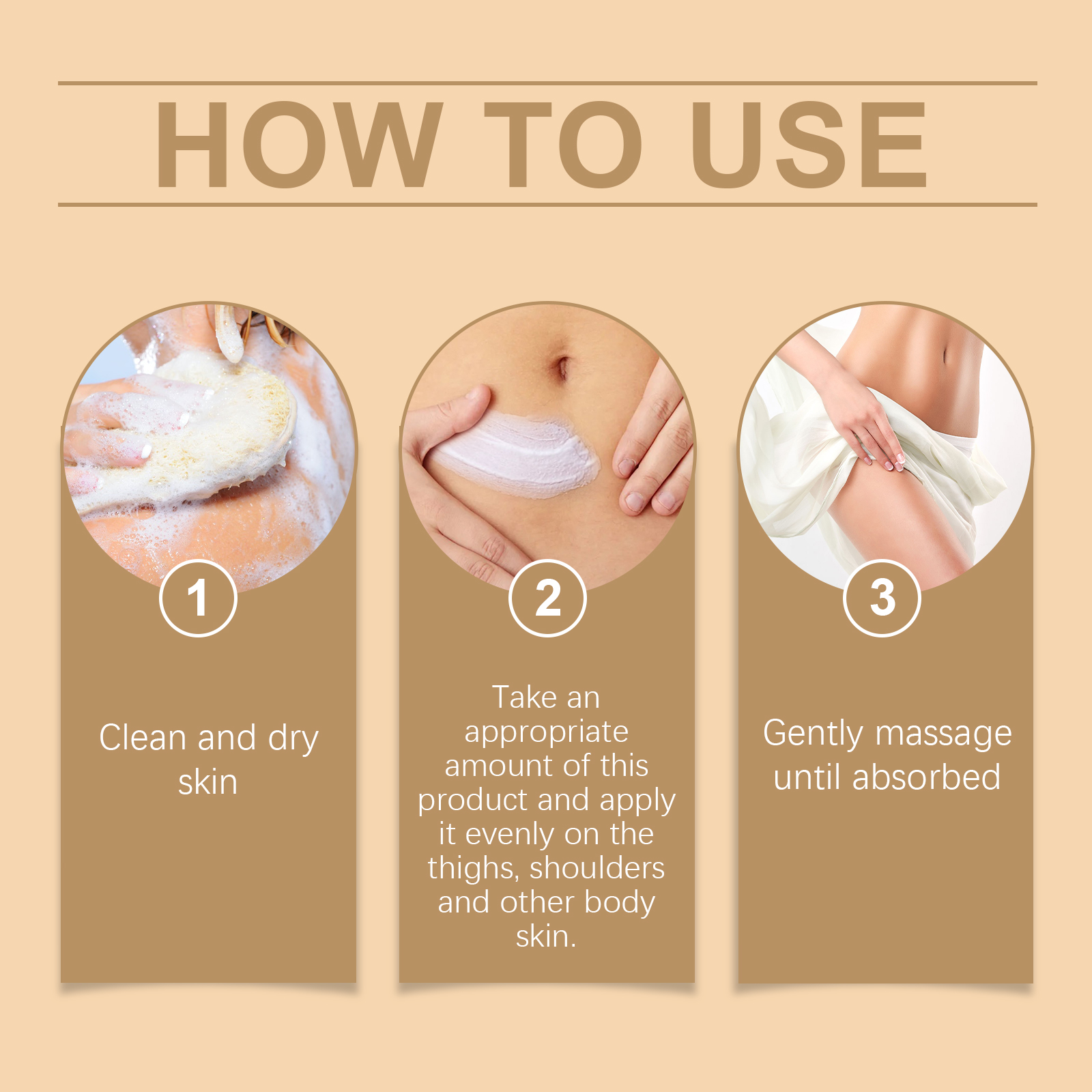 HOW TO USE

1

Clean and dry skin

2

Take an appropriate amount of this product and apply it evenly on the thighs, shoulders and other body skin.

3

Gently massage until absorbed