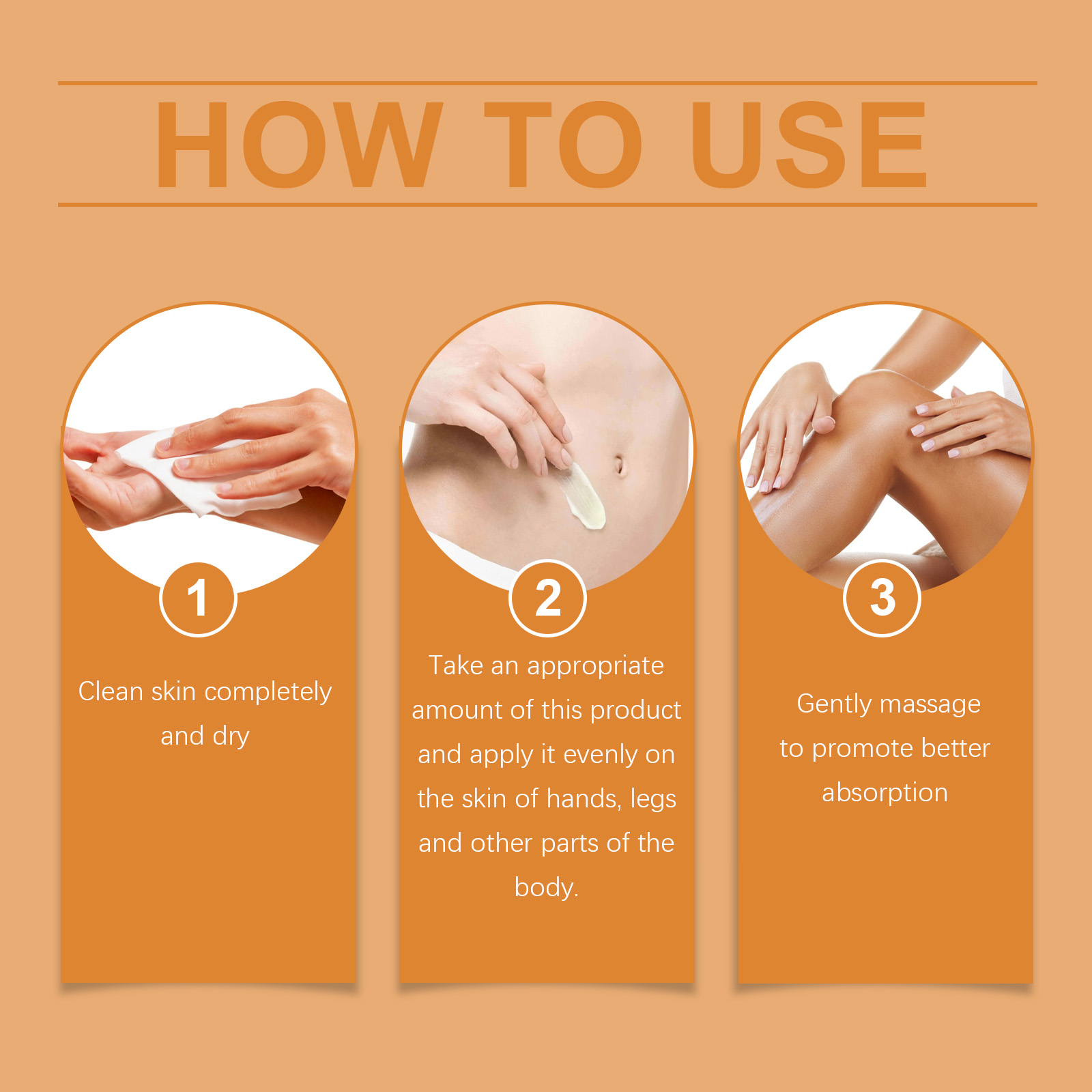 HOW TO USE

1

Clean skin completely and dry

2

Take an appropriate amount of this product and apply it evenly on the skin of hands, legs and other parts of the body.

3

Gently massage to promote better absorption