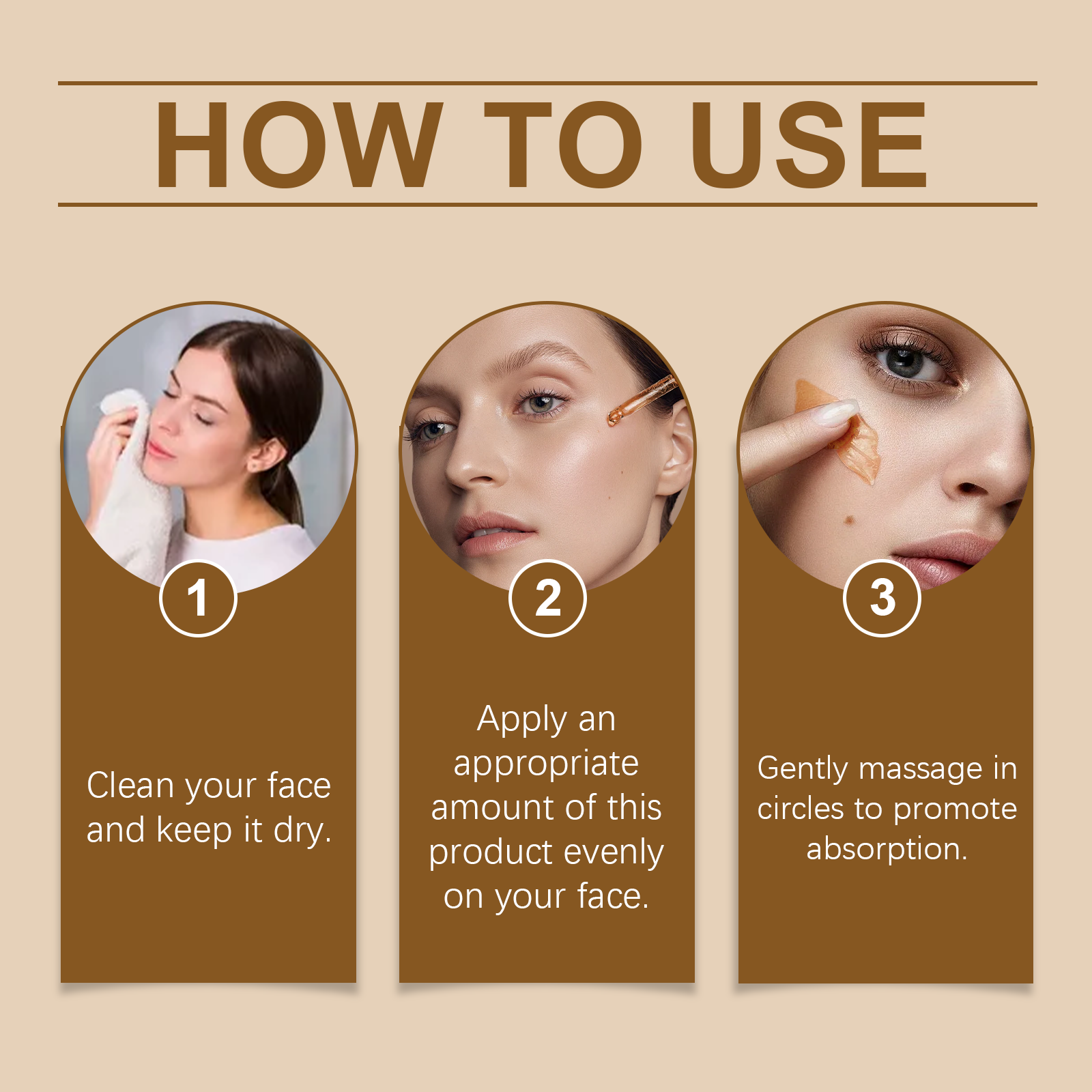 HOW TO USE

1

Clean your face and keep it dry.

2

Apply an appropriate amount of this product evenly on your face.

3

Gently massage in circles to promote absorption.