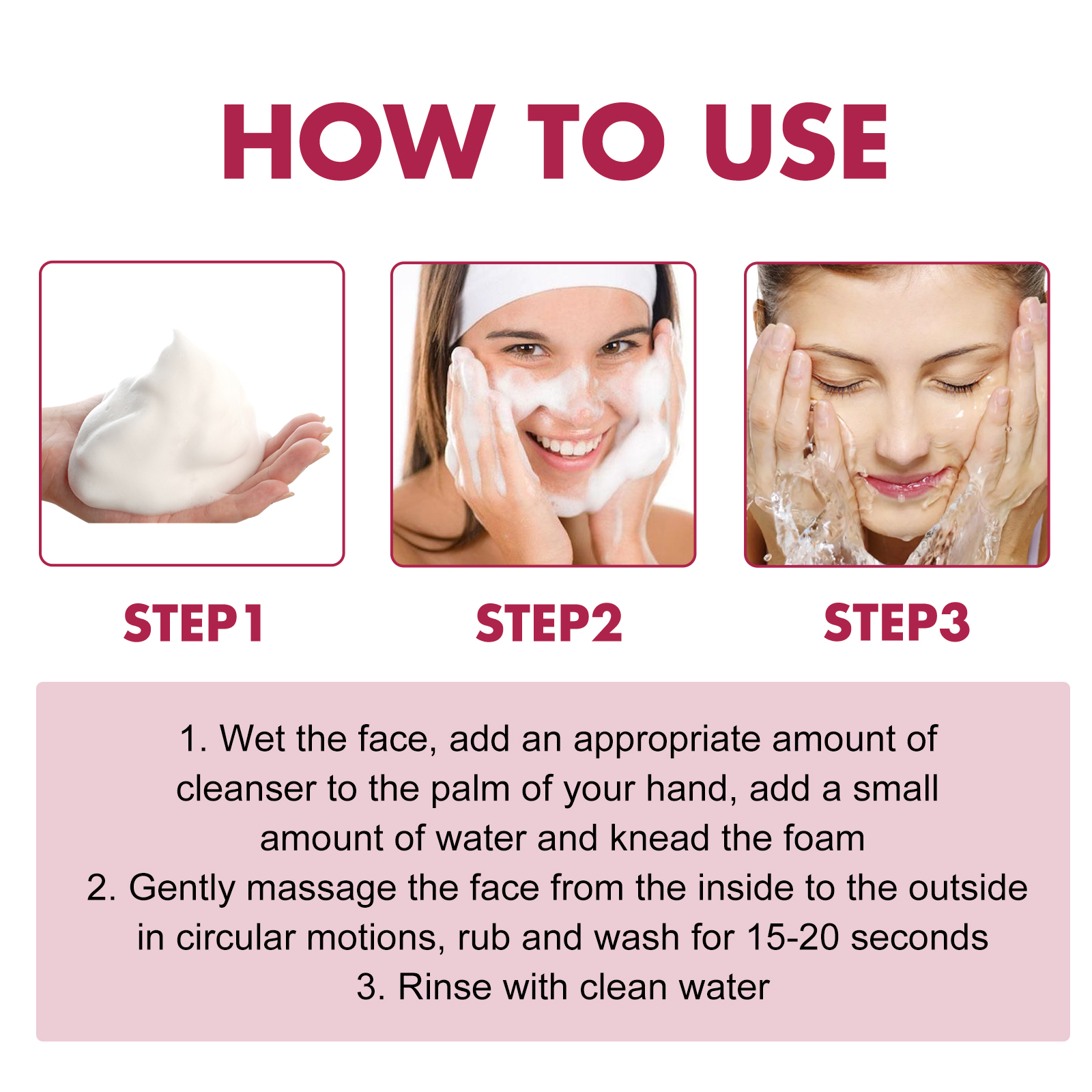 HOW TO USE

STEP1

STEP2

STEP3

1. Wet the face, add an appropriate amount of cleanser to the palm of your hand, add a small amount of water and knead the foam
2. Gently massage the face from the inside to the outside in circular motions, rub and wash for 15-20 seconds
3. Rinse with clean water