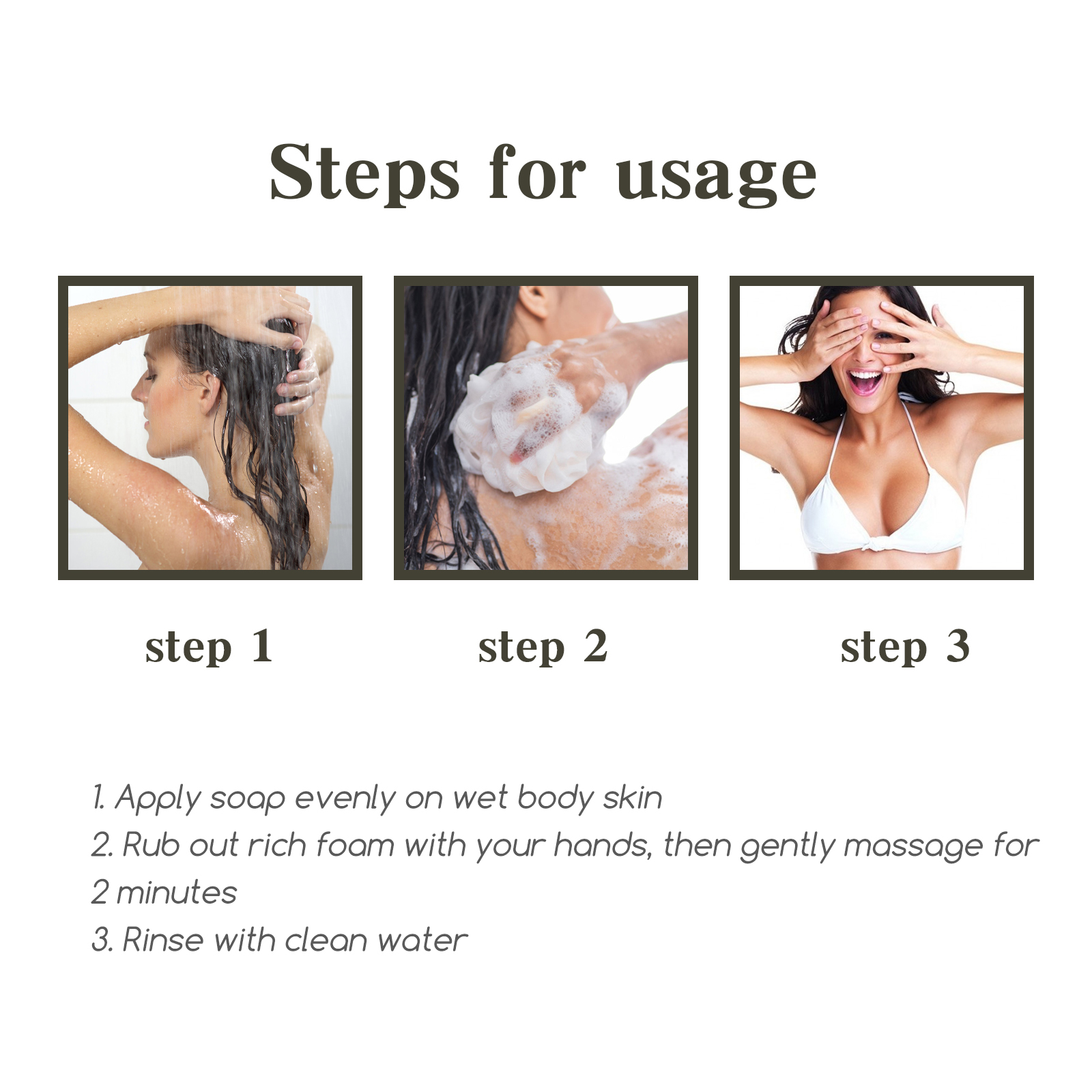 Steps for usage

step 1

step 2

step 3

1. Apply soap evenly on wet body skin
2. Rub out rich foam with your hands, then gently massage for 2 minutes
3. Rinse with clean water