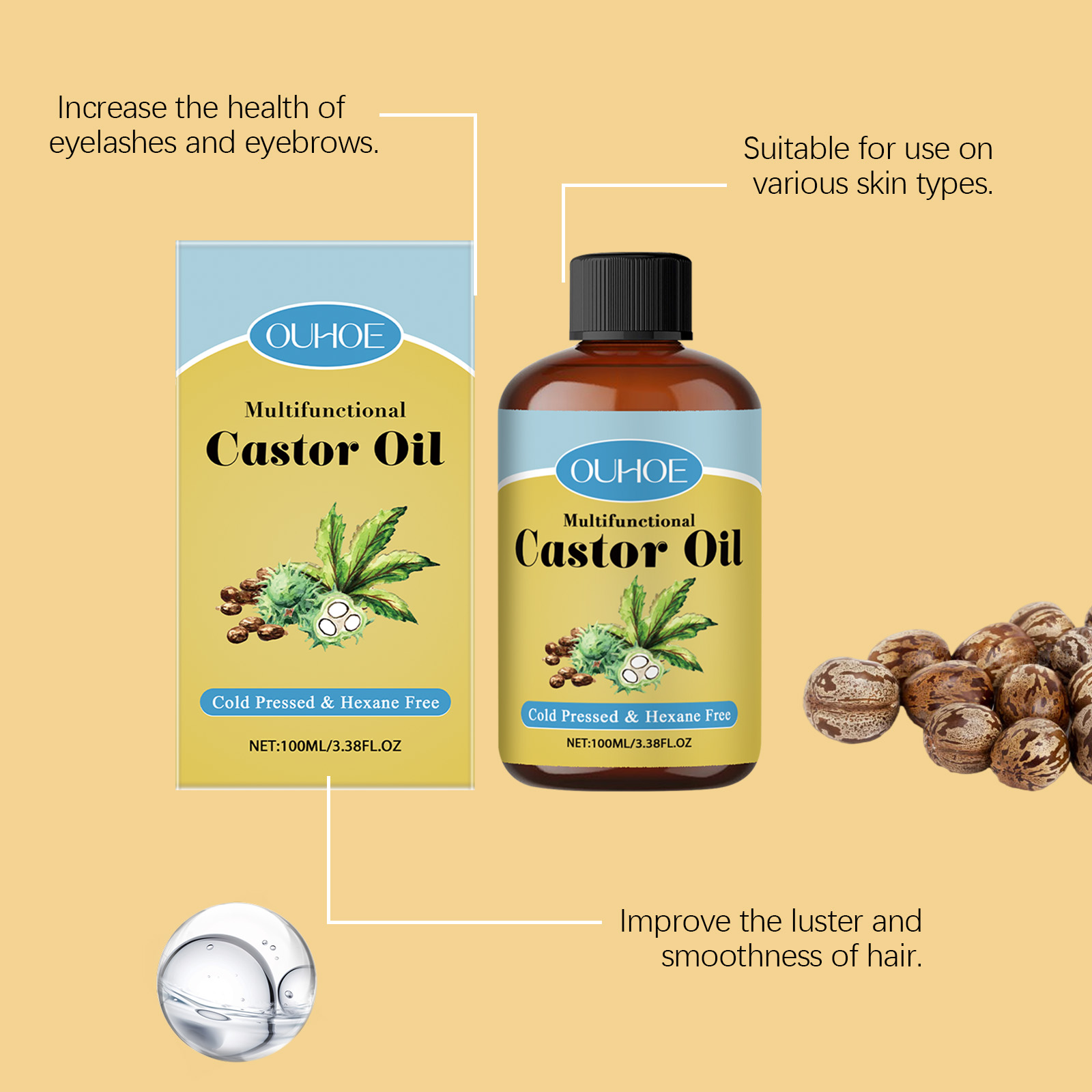 Increase the health of eyelashes and eyebrows.

Suitable for use on various skin types.

OUHOE

Multifunctional

Castor Oil

Cold Pressed & Hexane Free

NET:100ML/3.38FL.OZ

OUHOE

Multifunctional

Castor Oil

Cold Pressed & Hexane Free

NET:100ML/3.38FL.OZ

Improve the luster and smoothness of hair.