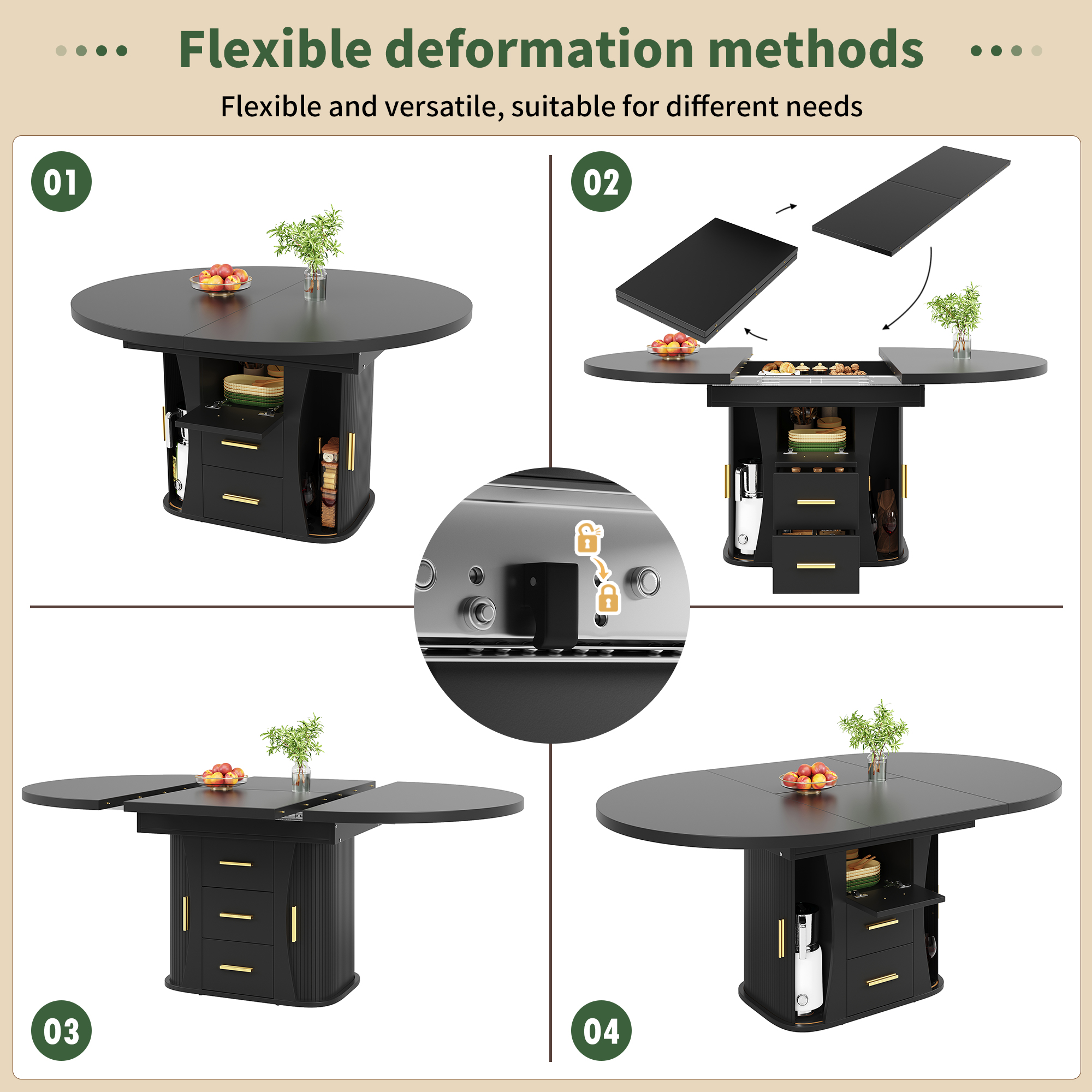 Flexible deformation methods

Flexible and versatile, suitable for different needs

01

02

03

04