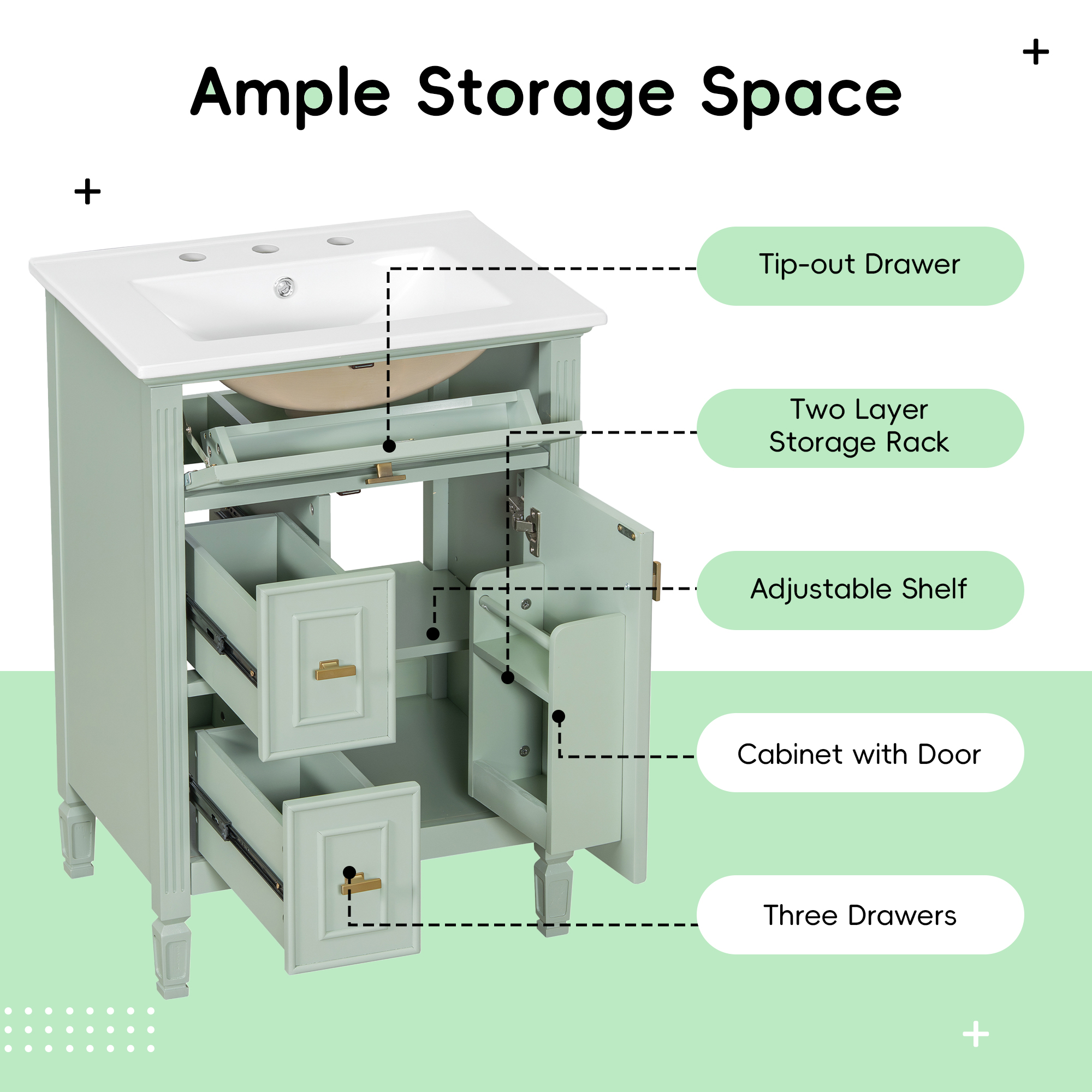 Ample Storage Space

Tip-out Drawer

Two Layer Storage Rack

Adjustable Shelf

Cabinet with Door

Three Drawers