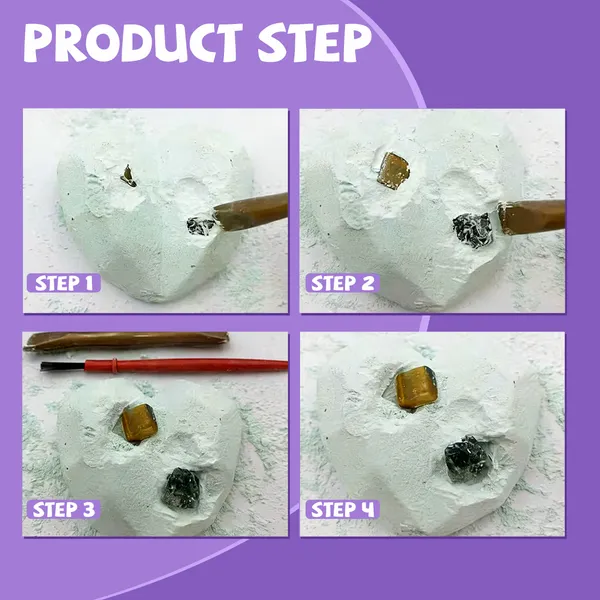 PRODUCT STEP

STEP 1

STEP 2

STEP 3

STEP 4