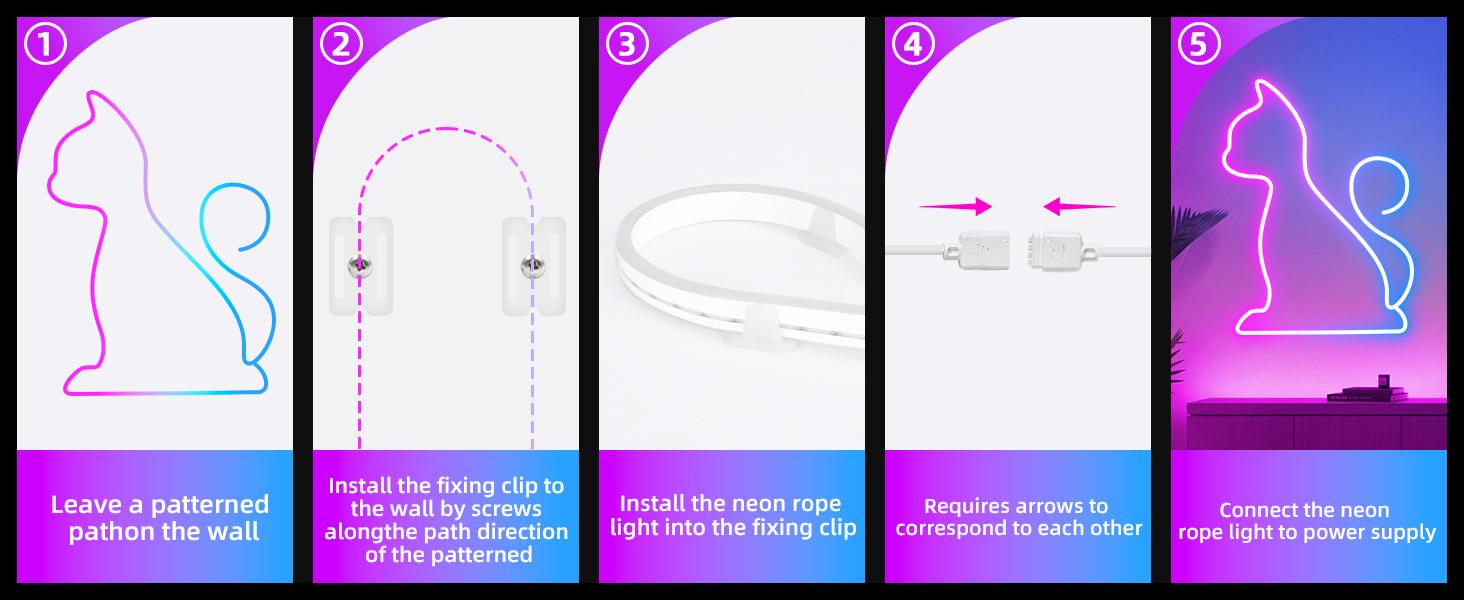 ①

Leave a patterned pathon the wall

②

Install the fixing clip to the wall by screws alongthe path direction of the patterned

③

Install the neon rope light into the fixing clip

④

Requires arrows to correspond to each other

⑤

Connect the neon rope light to power supply