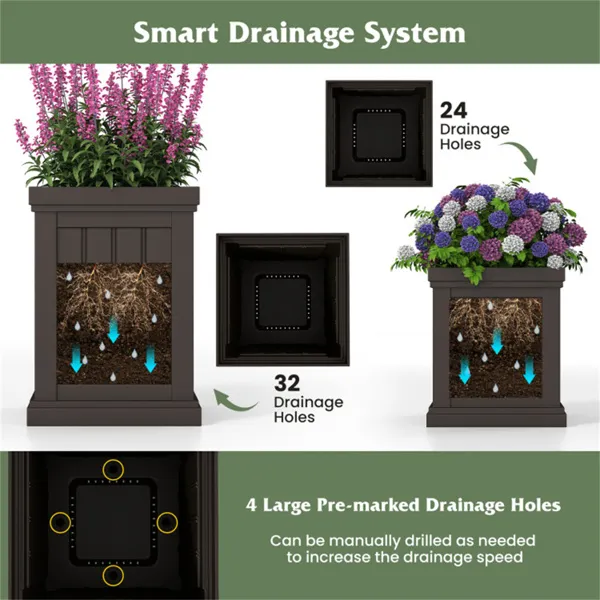 Smart Drainage System

24
Drainage
Holes

32
Drainage
Holes

4 Large Pre-marked Drainage Holes

Can be manually drilled as needed to increase the drainage speed