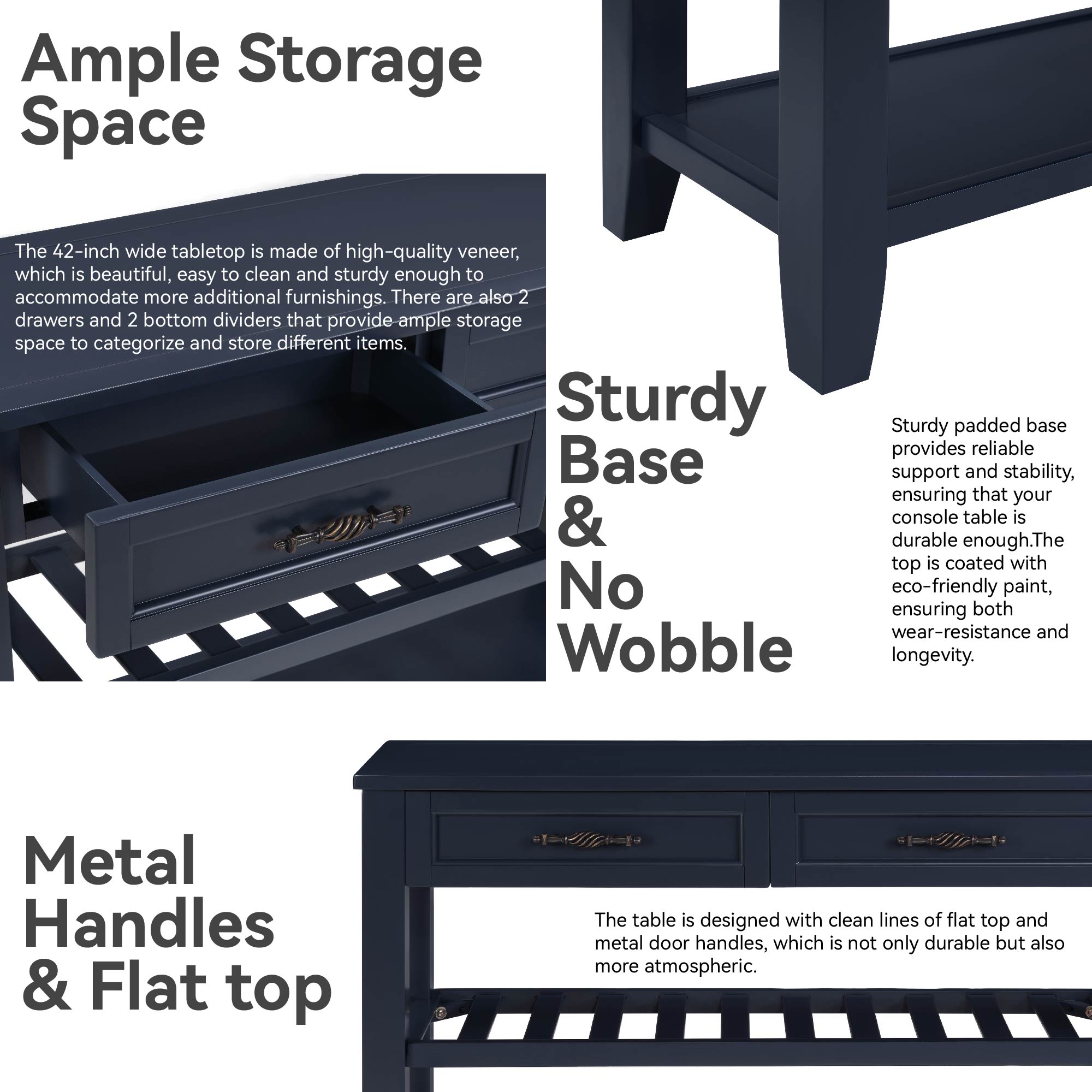 Ample Storage Space

The 42-inch wide tabletop is made of high-quality veneer, which is beautiful, easy to clean and sturdy enough to accommodate more additional furnishings. There are also 2 drawers and 2 bottom dividers that provide ample storage space to categorize and store different items.

Sturdy Base & No Wobble

Sturdy padded base provides reliable support and stability, ensuring that your console table is durable enough.The top is coated with eco-friendly paint, ensuring both wear-resistance and longevity.

Metal Handles & Flat top

The table is designed with clean lines of flat top and metal door handles, which is not only durable but also more atmospheric.