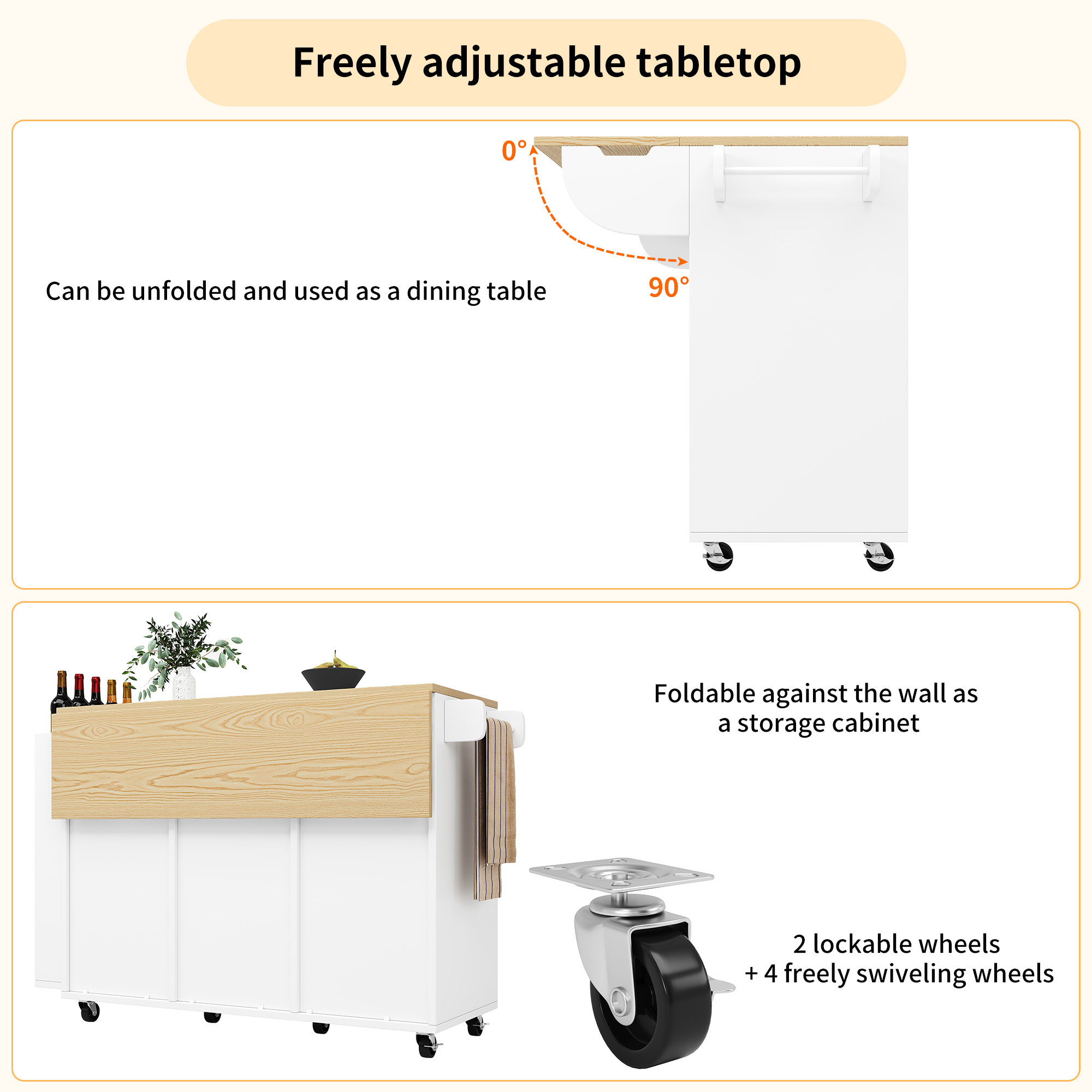 Freely adjustable tabletop

0°

90°

Can be unfolded and used as a dining table

Foldable against the wall as a storage cabinet

2 lockable wheels
+ 4 freely swiveling wheels