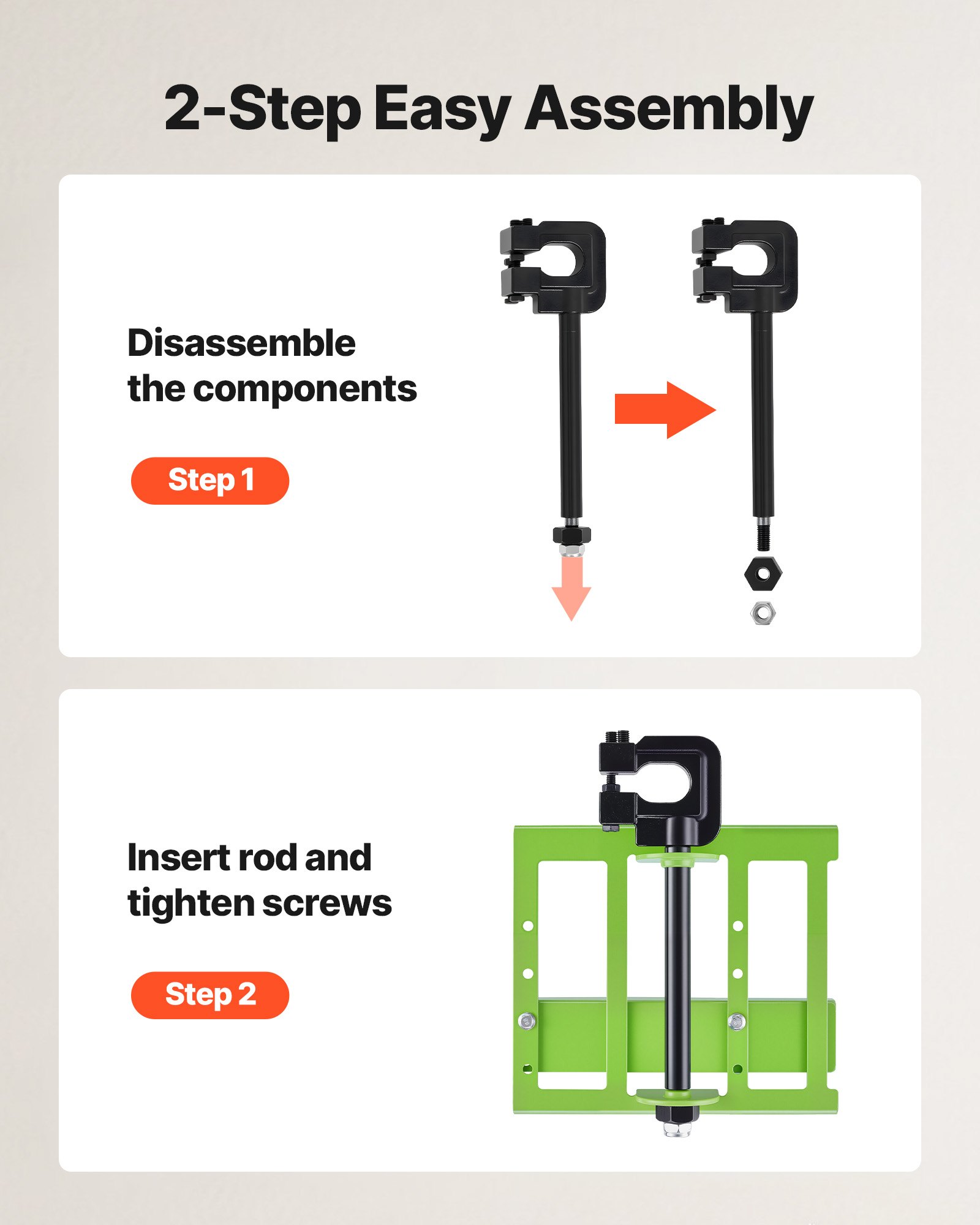 2-Step Easy Assembly

Disassemble the components

Step 1

Insert rod and tighten screws

Step 2