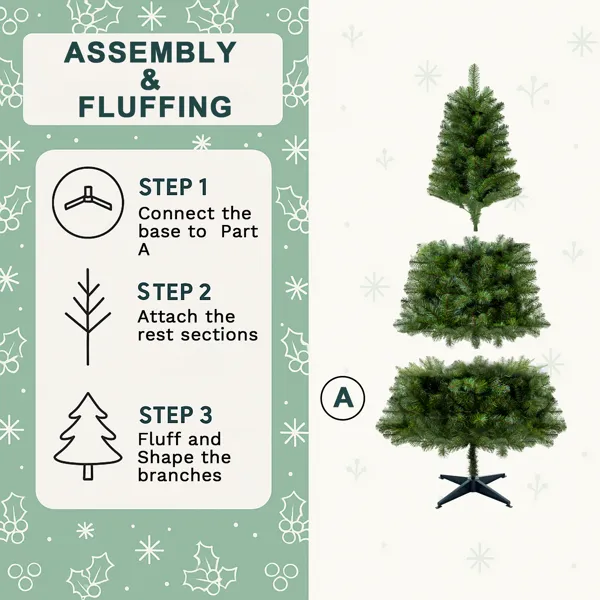 ASSEMBLY
&
FLUFFING

STEP 1
Connect the base to Part A

STEP 2
Attach the rest sections

STEP 3
Fluff and Shape the branches

A