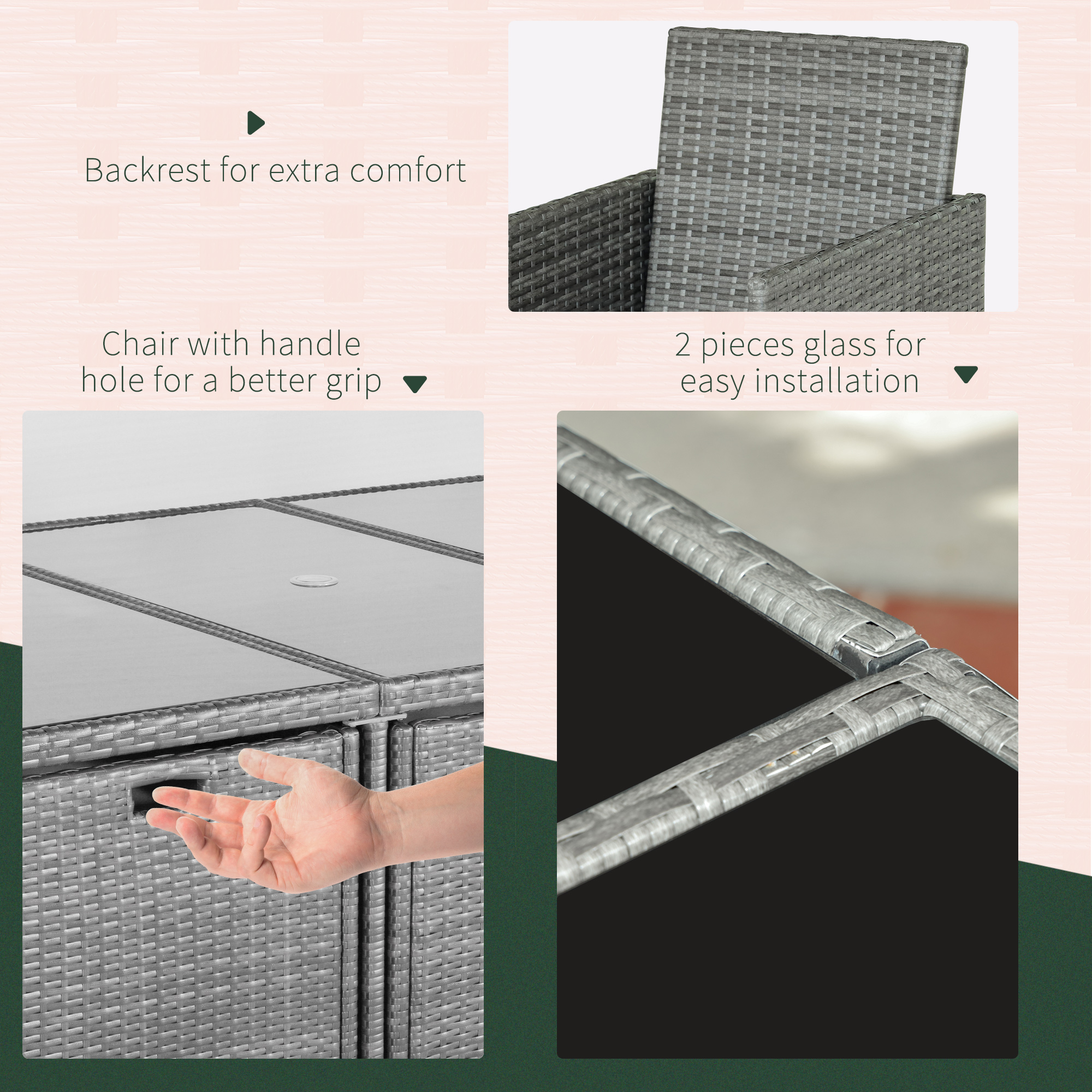 Backrest for extra comfort

Chair with handle hole for a better grip

2 pieces glass for easy installation