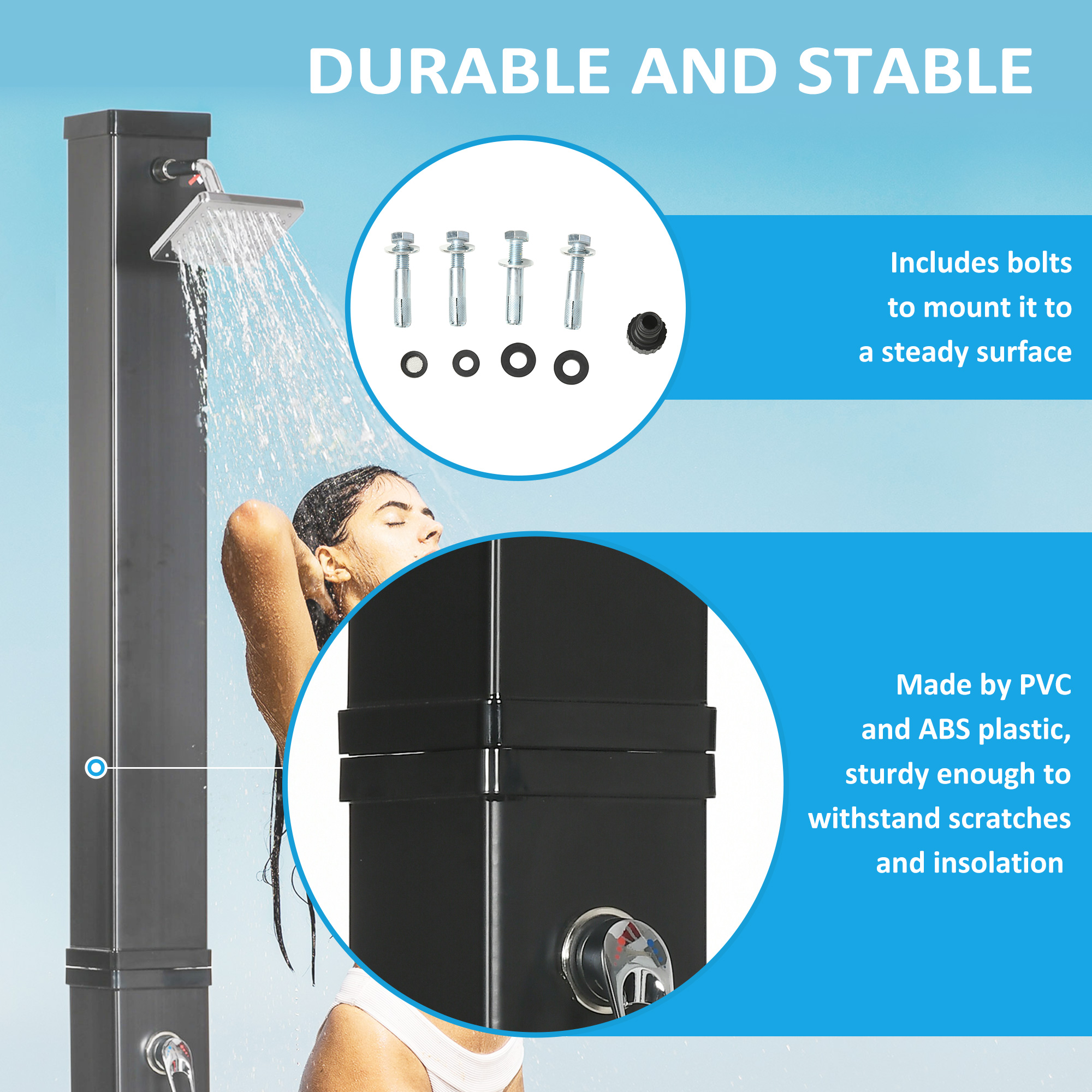 DURABLE AND STABLE

Includes bolts to mount it to a steady surface

Made by PVC and ABS plastic, sturdy enough to withstand scratches and insolation