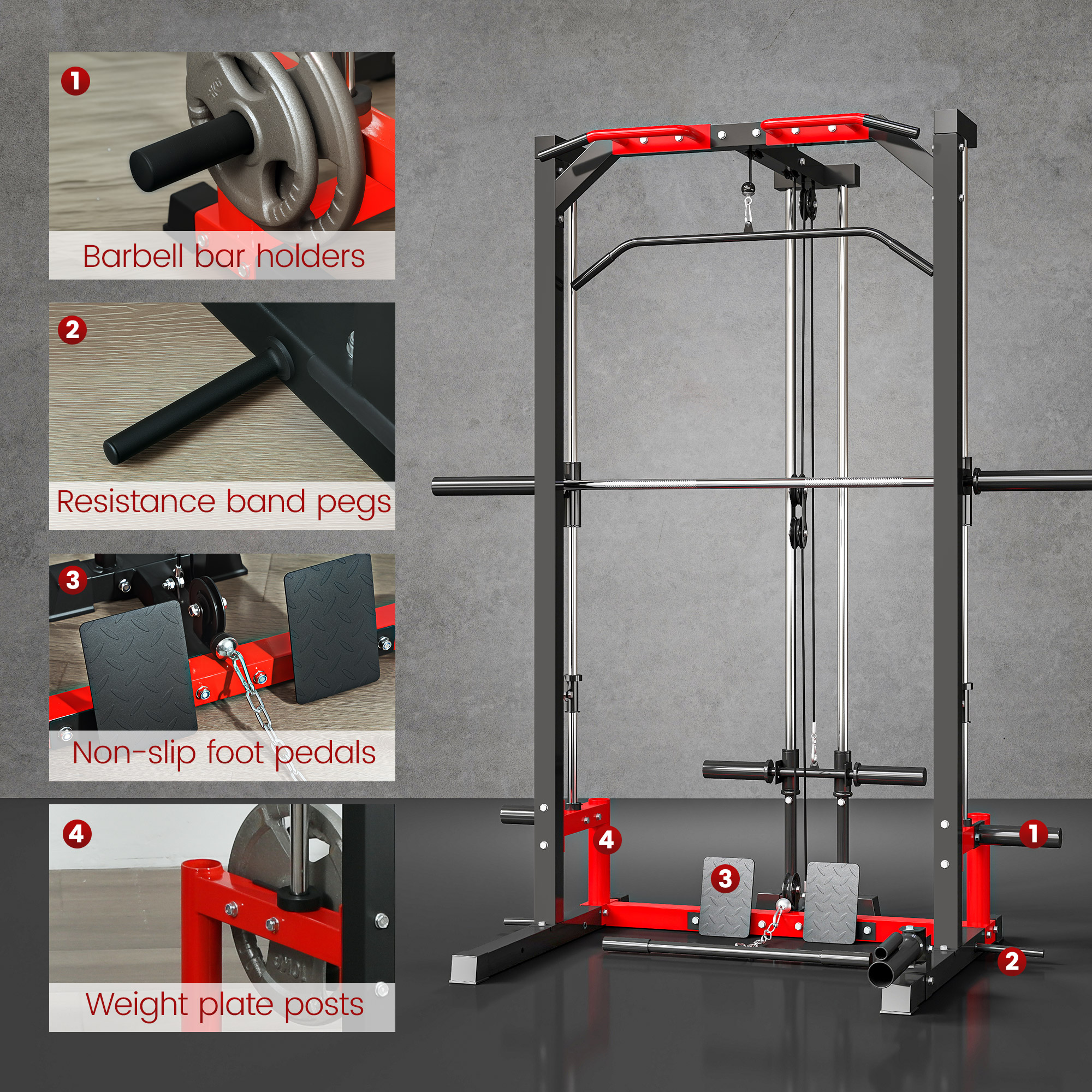 1
Barbell bar holders

2
Resistance band pegs

3
Non-slip foot pedals

4
Weight plate posts

4
3
1
2