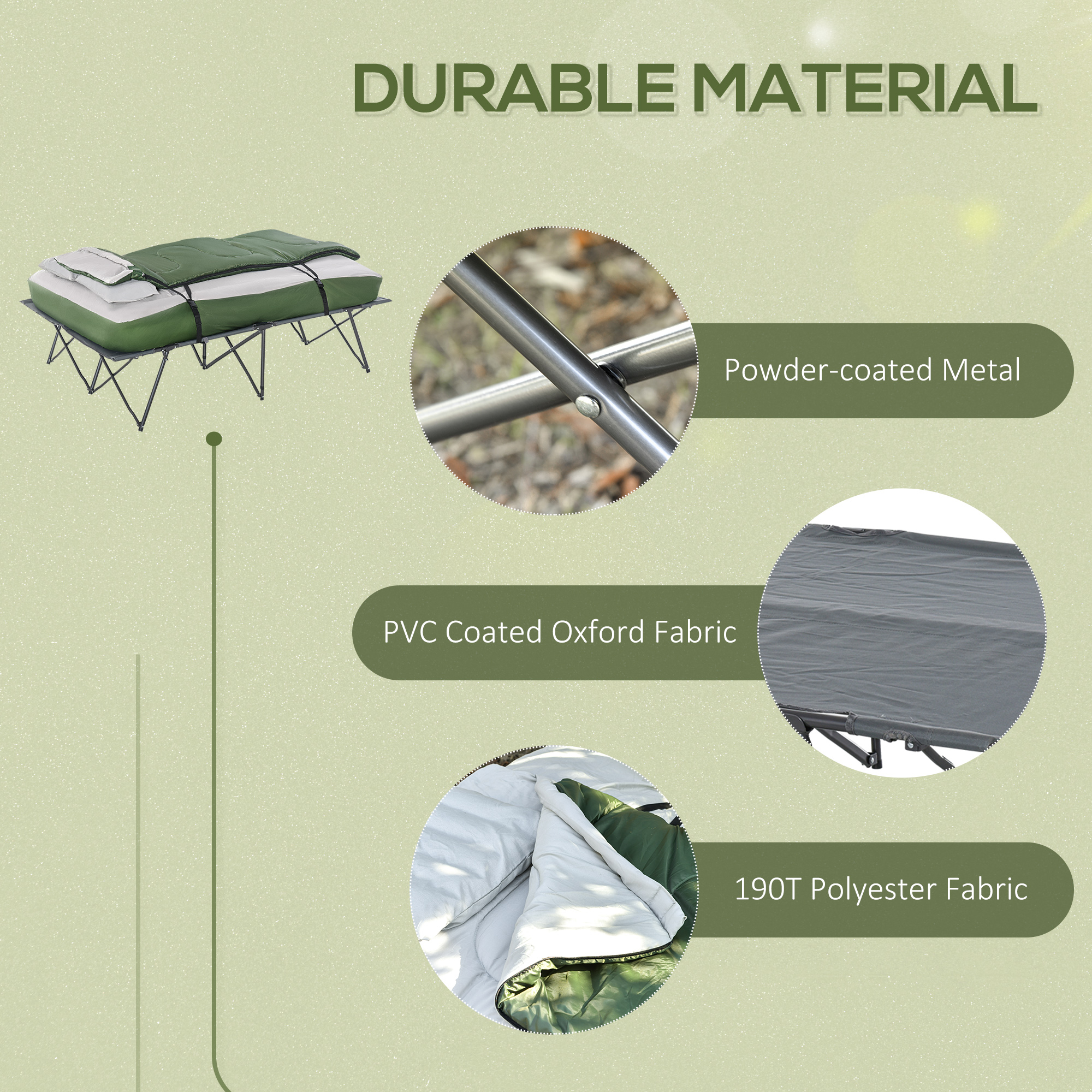 DURABLE MATERIAL

Powder-coated Metal

PVC Coated Oxford Fabric

190T Polyester Fabric