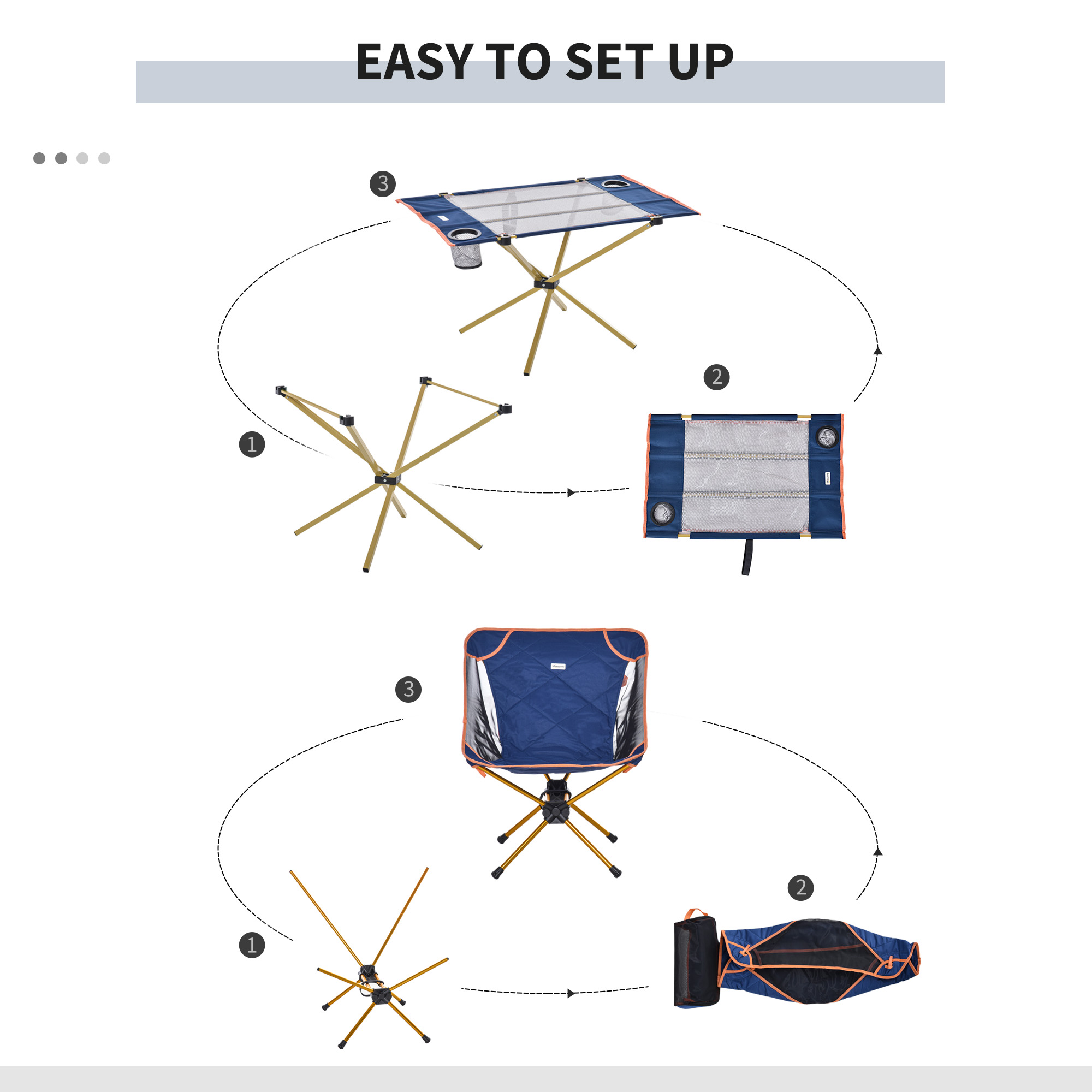 EASY TO SET UP

3

2

1

3

2

1