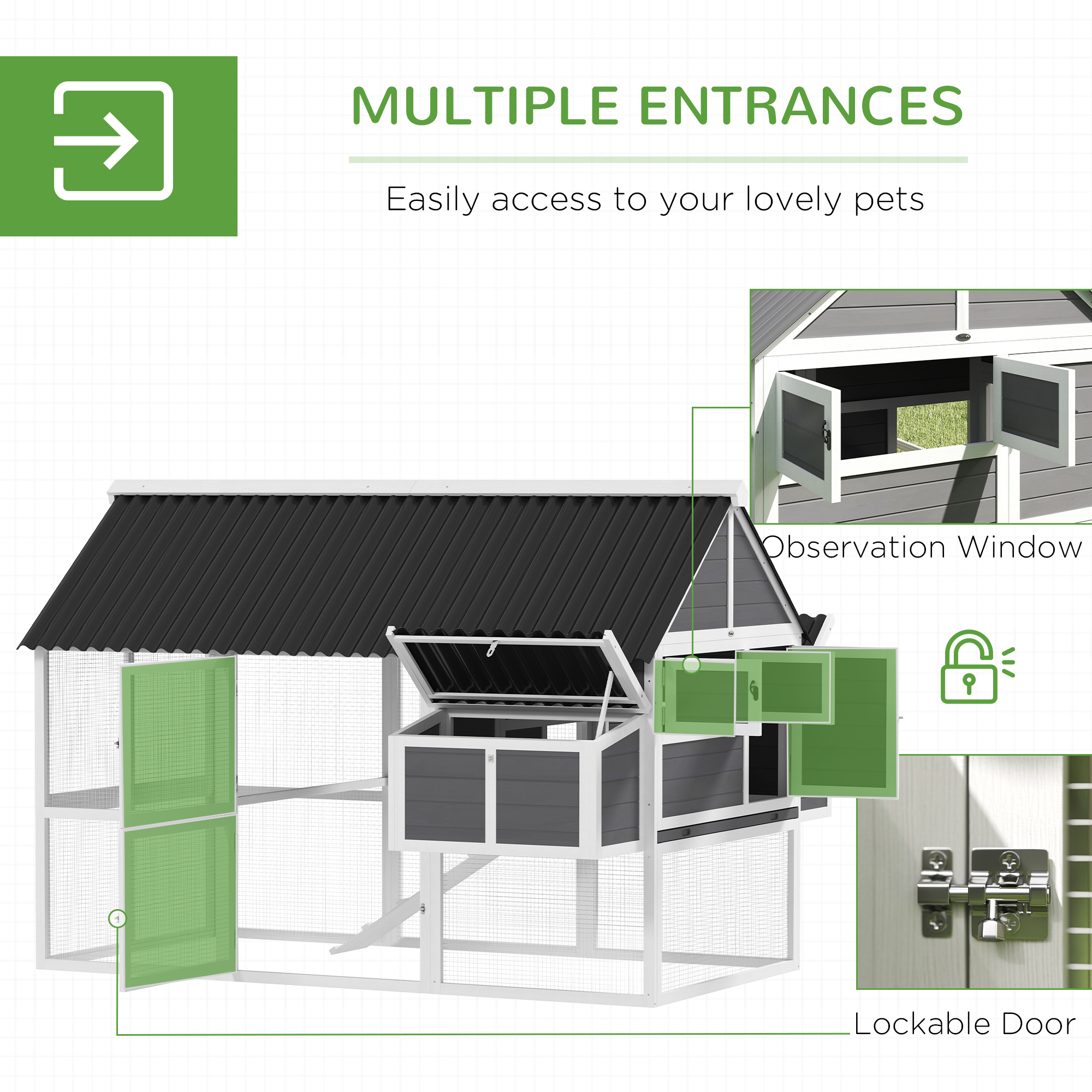 MULTIPLE ENTRANCES

Easily access to your lovely pets

Observation Window

Lockable Door