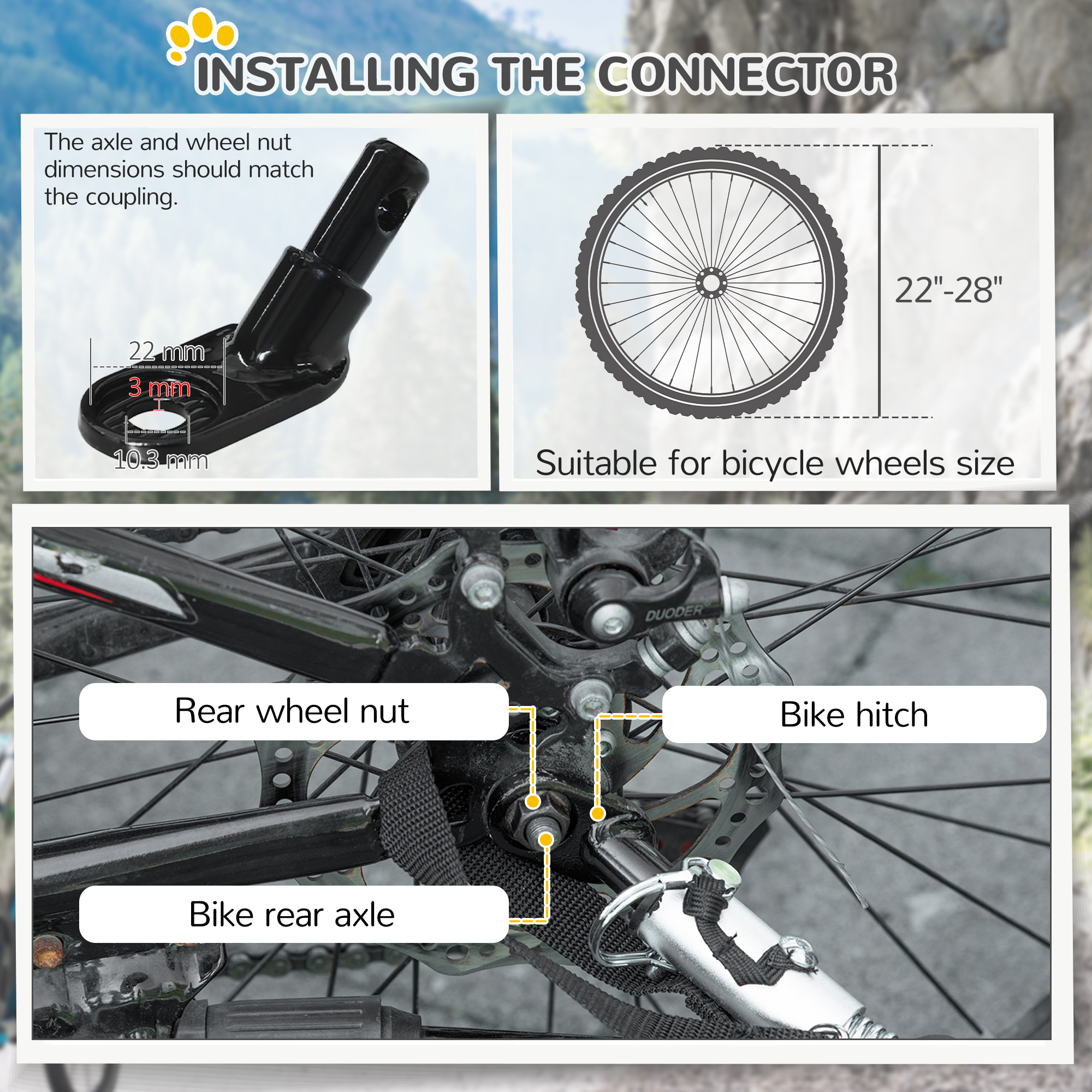 INSTALLING THE CONNECTOR

The axle and wheel nut dimensions should match the coupling.

22 mm
3 mm
10.3 mm

22"-28"

Suitable for bicycle wheels size

DUODER

Rear wheel nut

Bike hitch

Bike rear axle