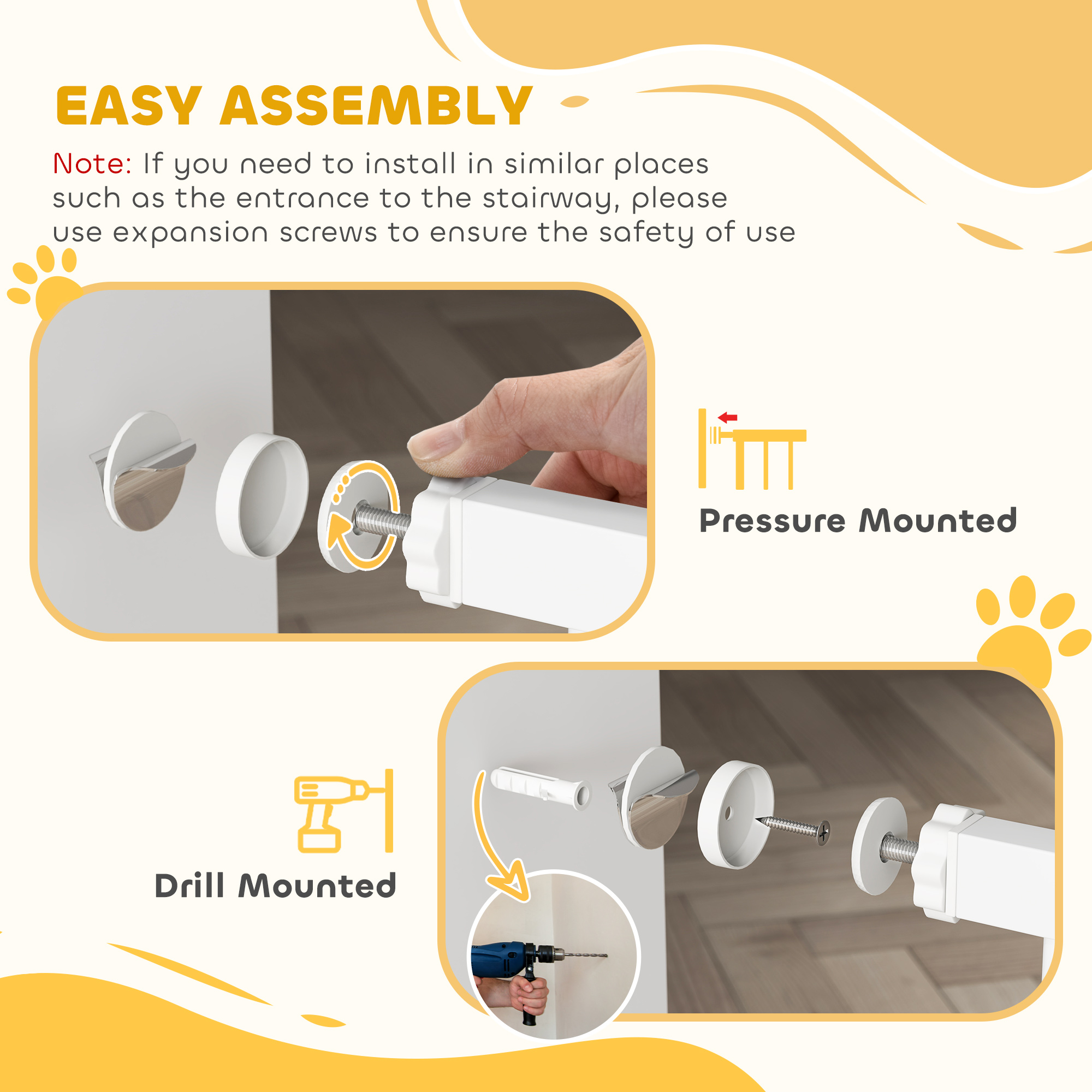 EASY ASSEMBLY

Note: If you need to install in similar places such as the entrance to the stairway, please use expansion screws to ensure the safety of use

Pressure Mounted

Drill Mounted