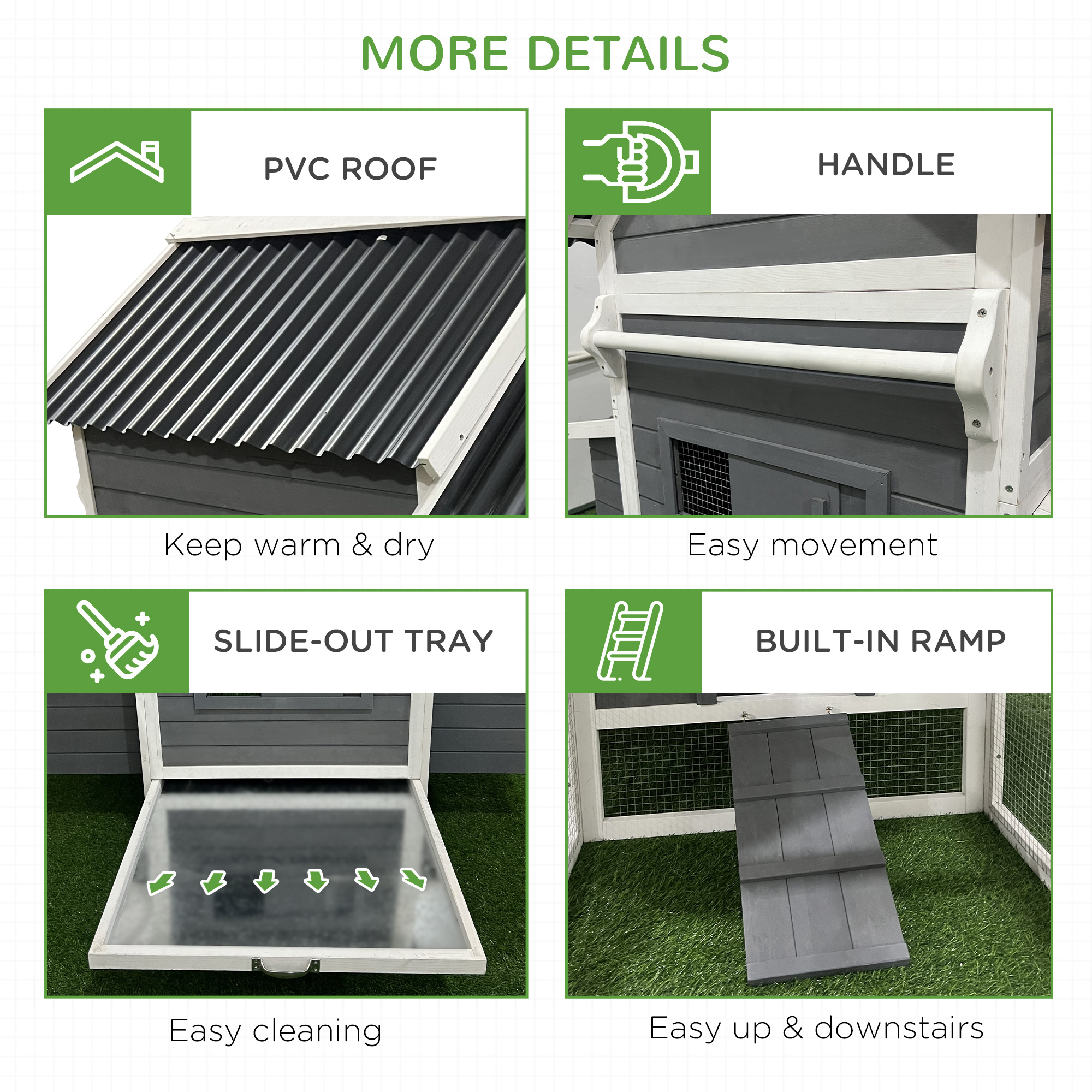 MORE DETAILS

PVC ROOF

Keep warm & dry

HANDLE

Easy movement

SLIDE-OUT TRAY

Easy cleaning

BUILT-IN RAMP

Easy up & downstairs