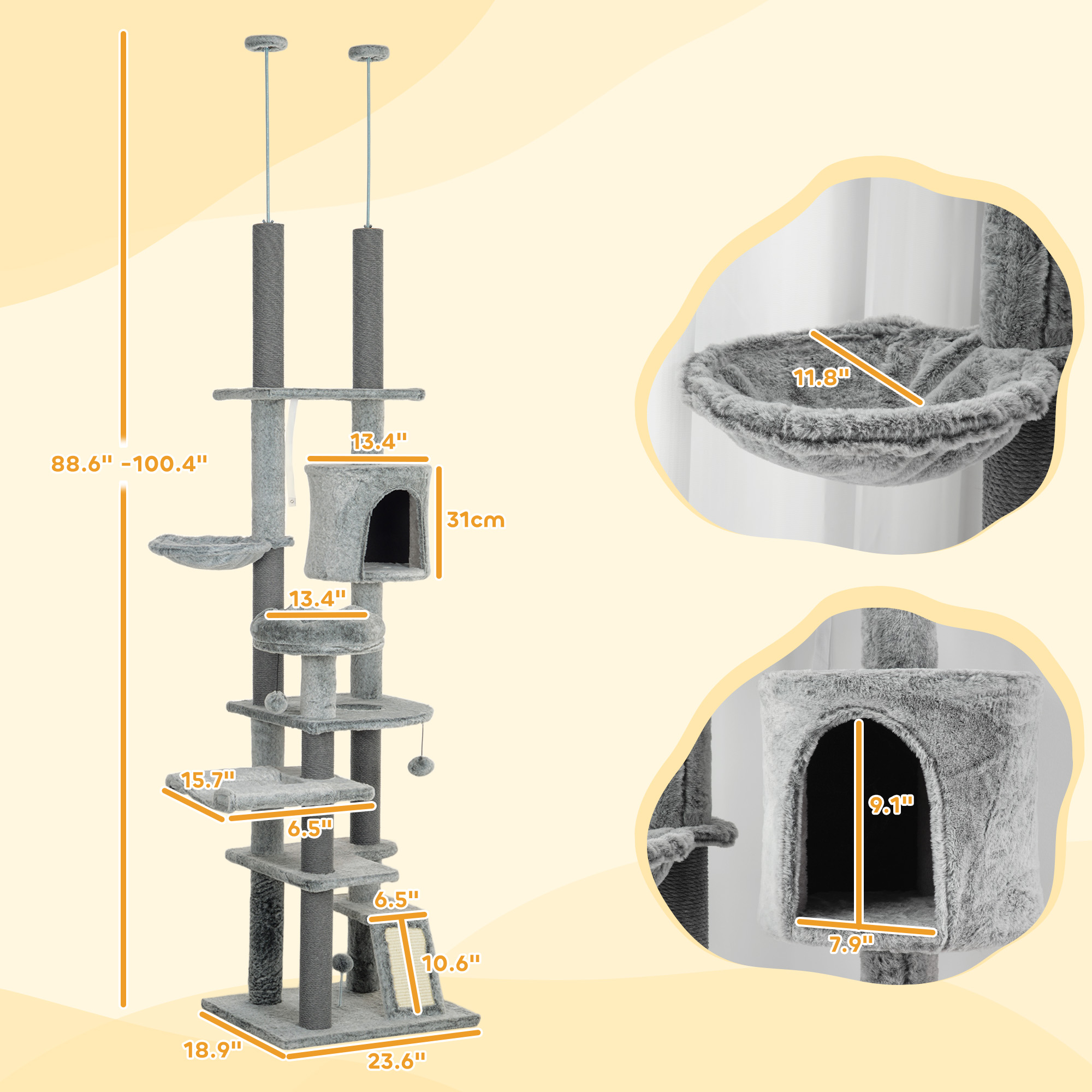 88.6" -100.4"

13.4"

31cm

13.4"

15.7"

6.5"

6.5"

10.6"

18.9"

23.6"

11.8"

9.1"

7.9"