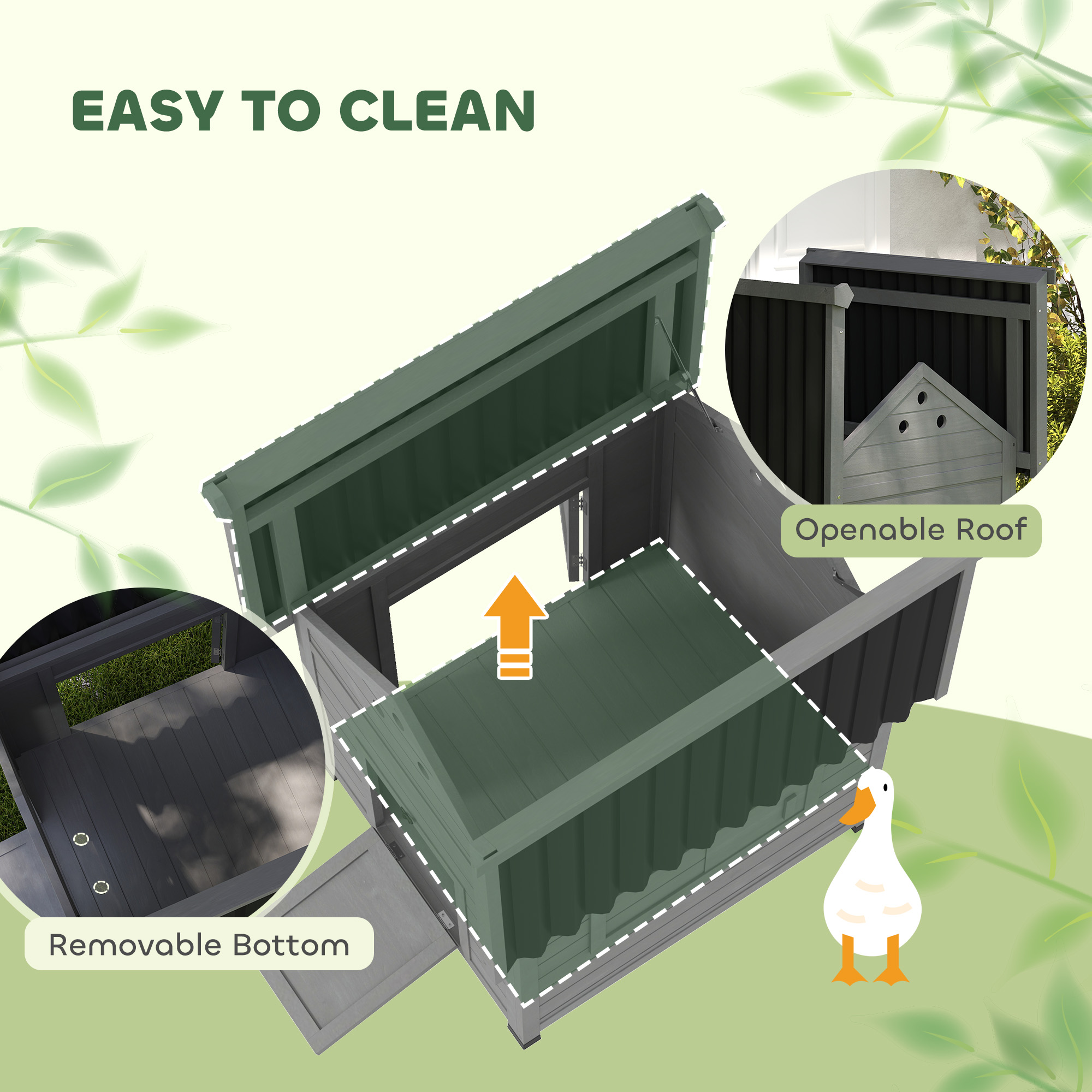 EASY TO CLEAN

Openable Roof

Removable Bottom