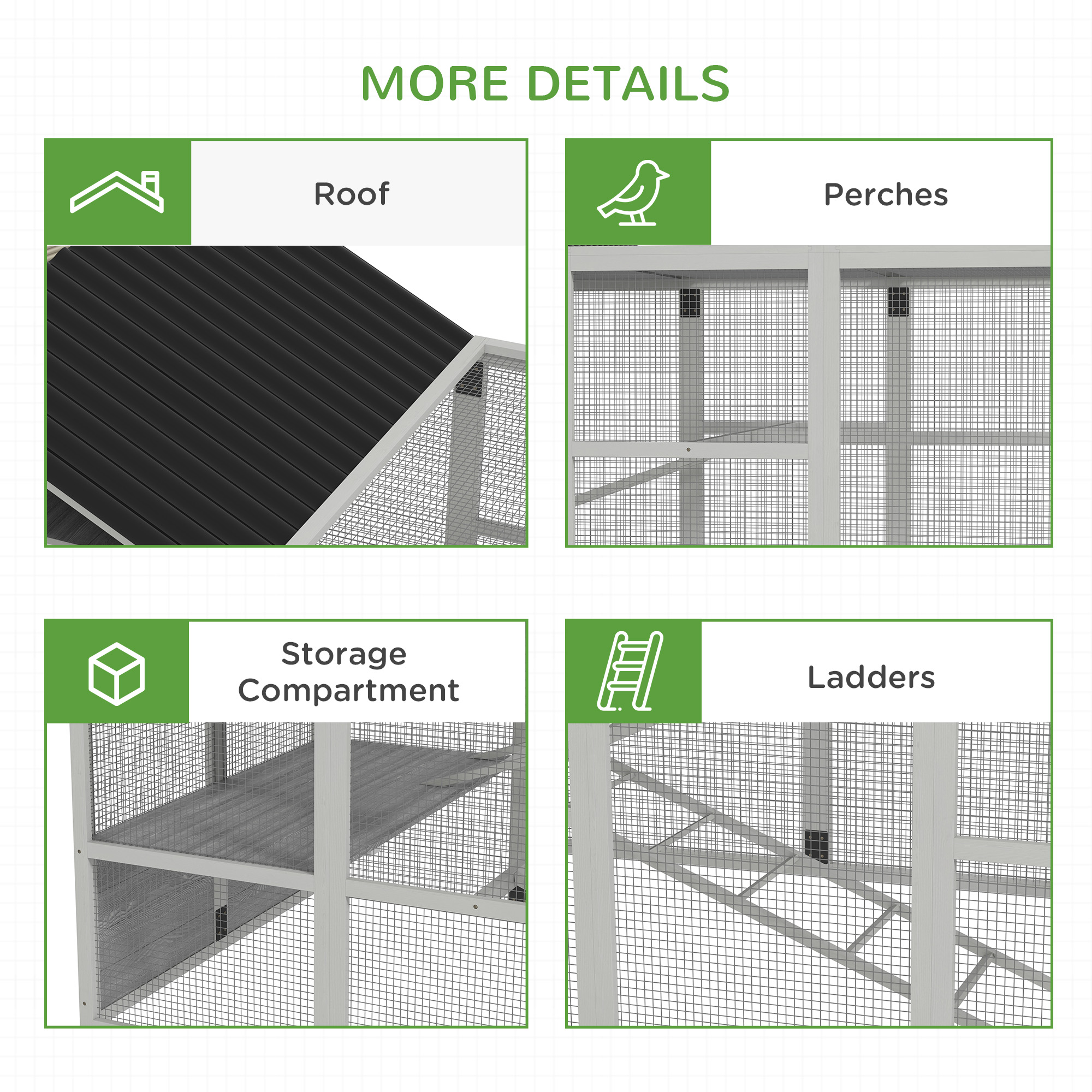 MORE DETAILS

Roof

Perches

Storage Compartment

Ladders