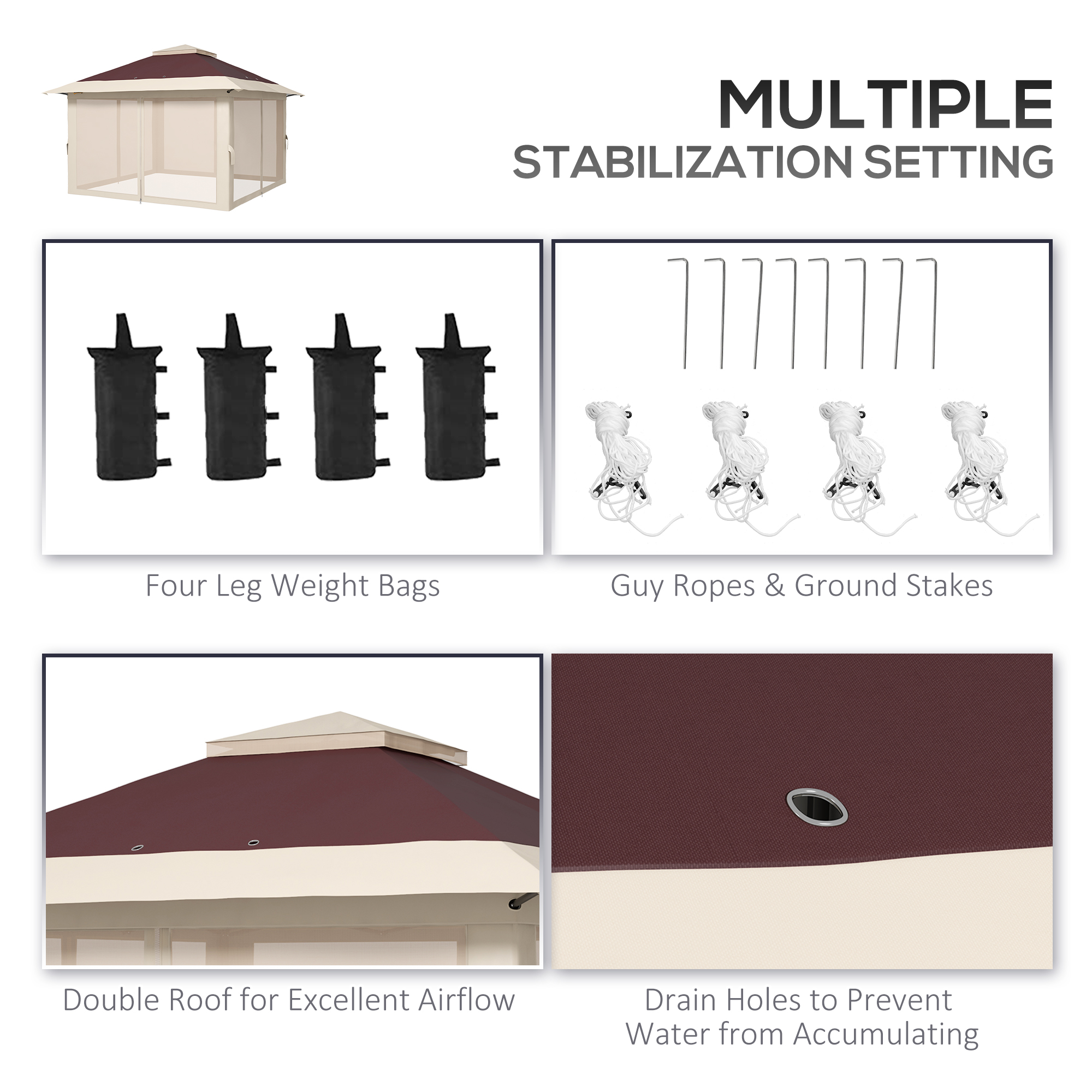 MULTIPLE
STABILIZATION SETTING

Four Leg Weight Bags

Guy Ropes & Ground Stakes

Double Roof for Excellent Airflow

Drain Holes to Prevent Water from Accumulating