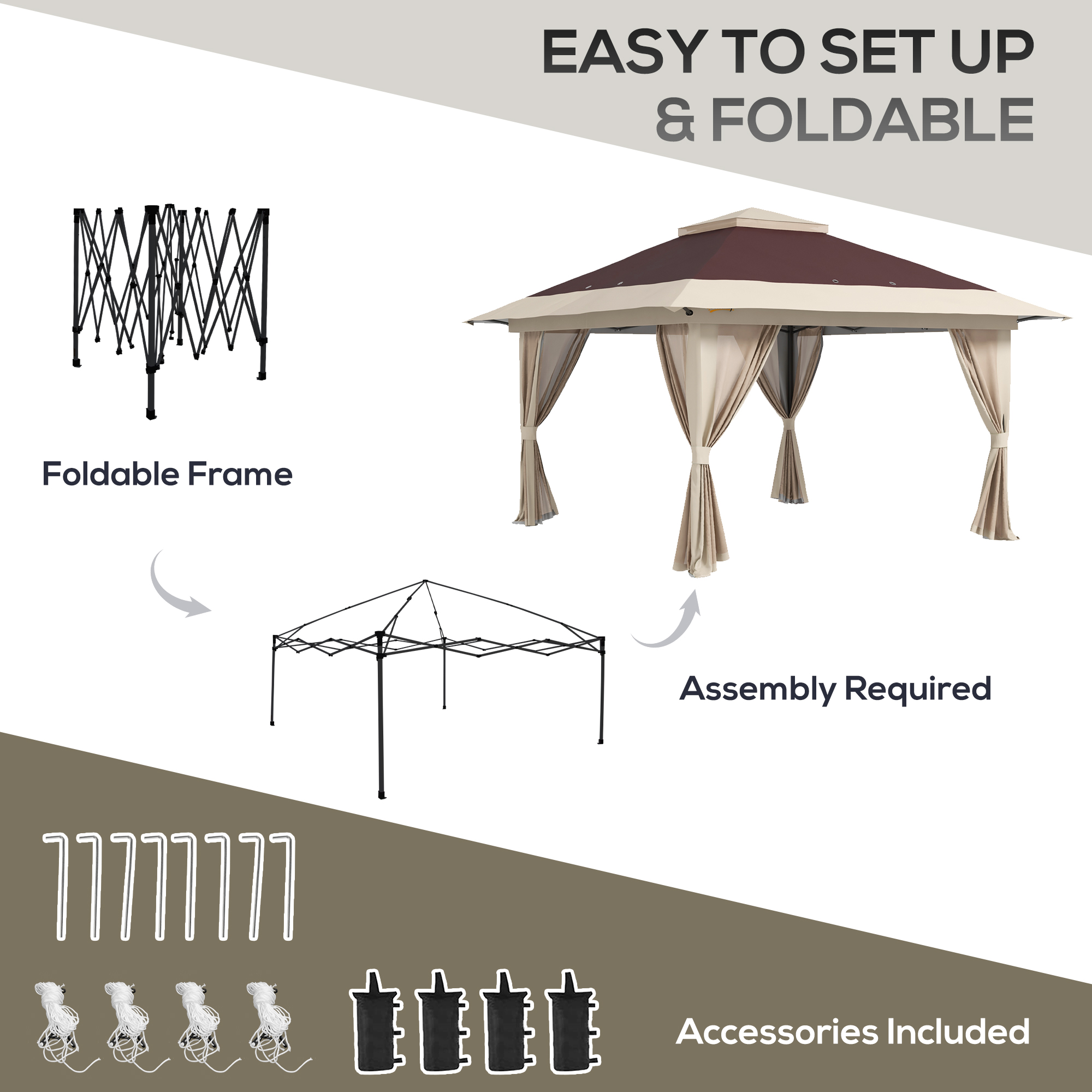 EASY TO SET UP
& FOLDABLE

Foldable Frame

Assembly Required

Accessories Included