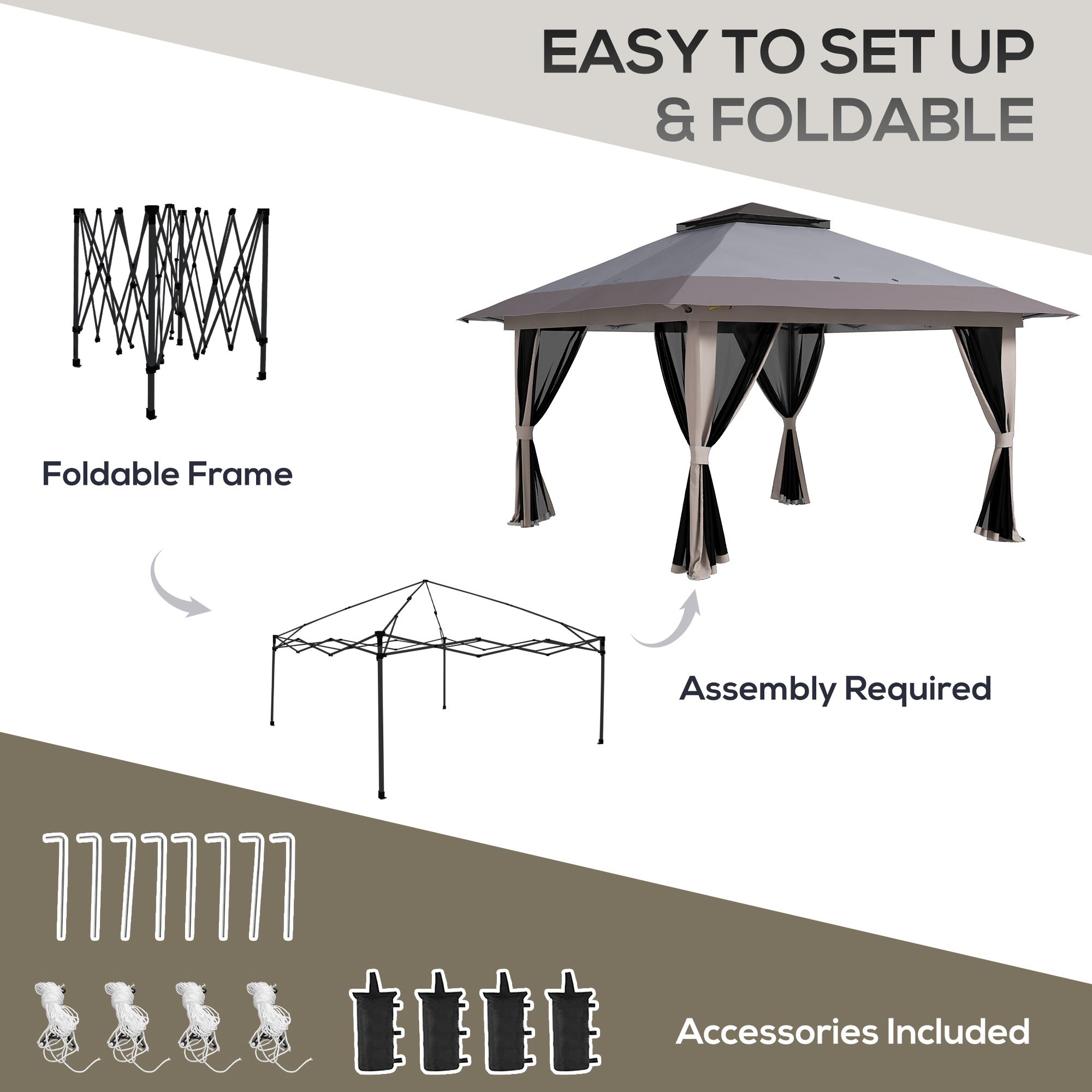 EASY TO SET UP
& FOLDABLE

Foldable Frame

Assembly Required

Accessories Included