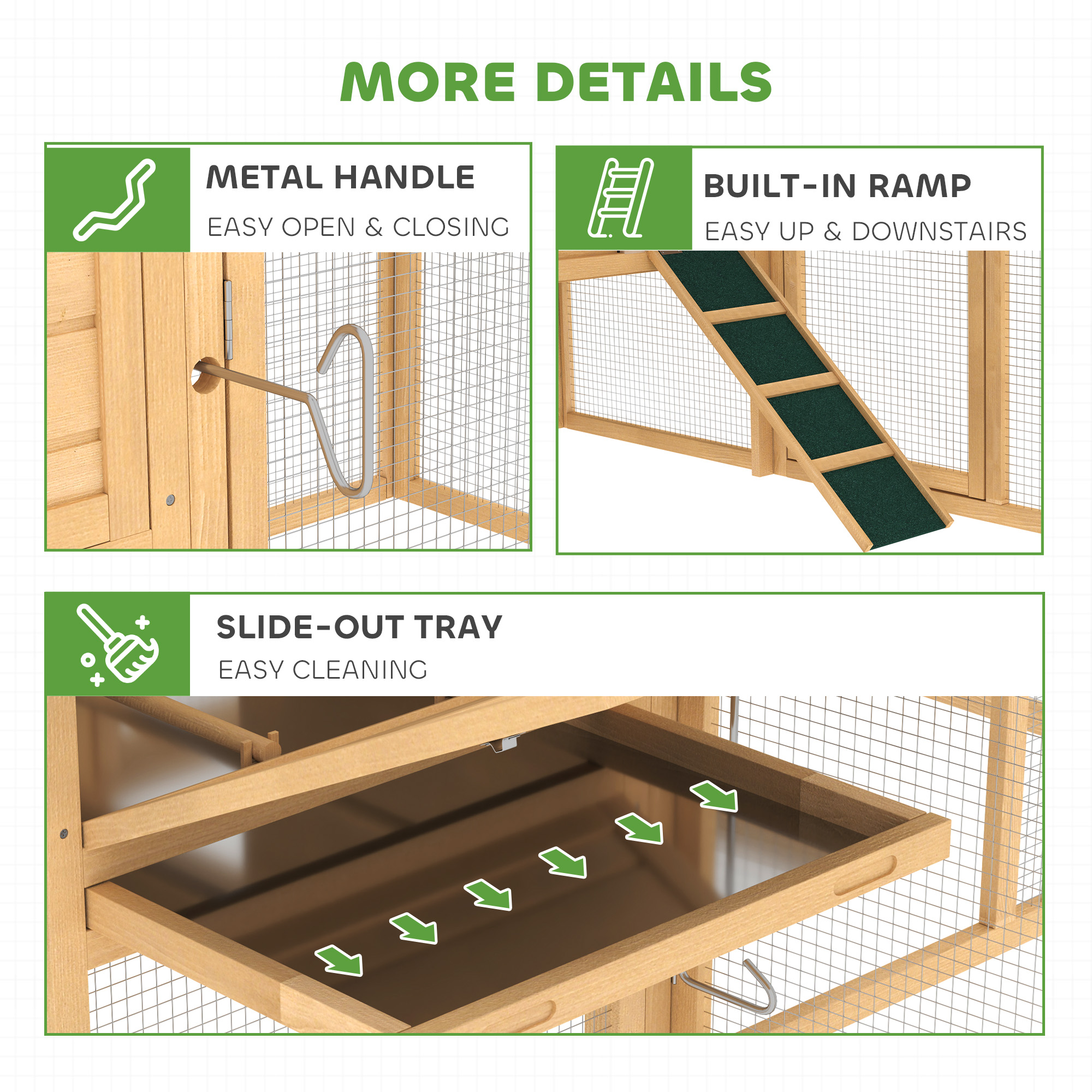 MORE DETAILS

METAL HANDLE

EASY OPEN & CLOSING

BUILT-IN RAMP

EASY UP & DOWNSTAIRS

SLIDE-OUT TRAY

EASY CLEANING