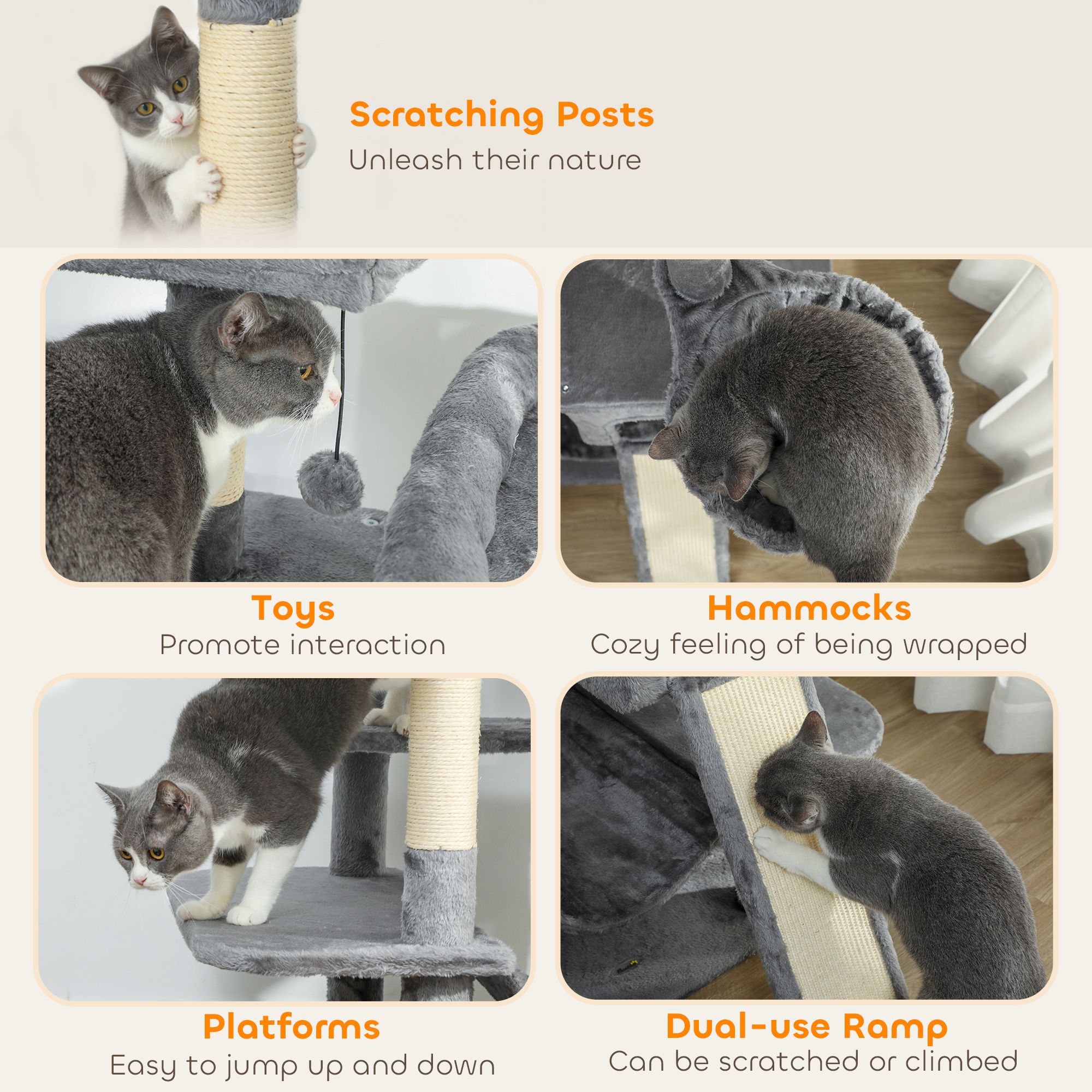 Scratching Posts
Unleash their nature

Toys
Promote interaction

Hammocks
Cozy feeling of being wrapped

Platforms
Easy to jump up and down

Dual-use Ramp
Can be scratched or climbed