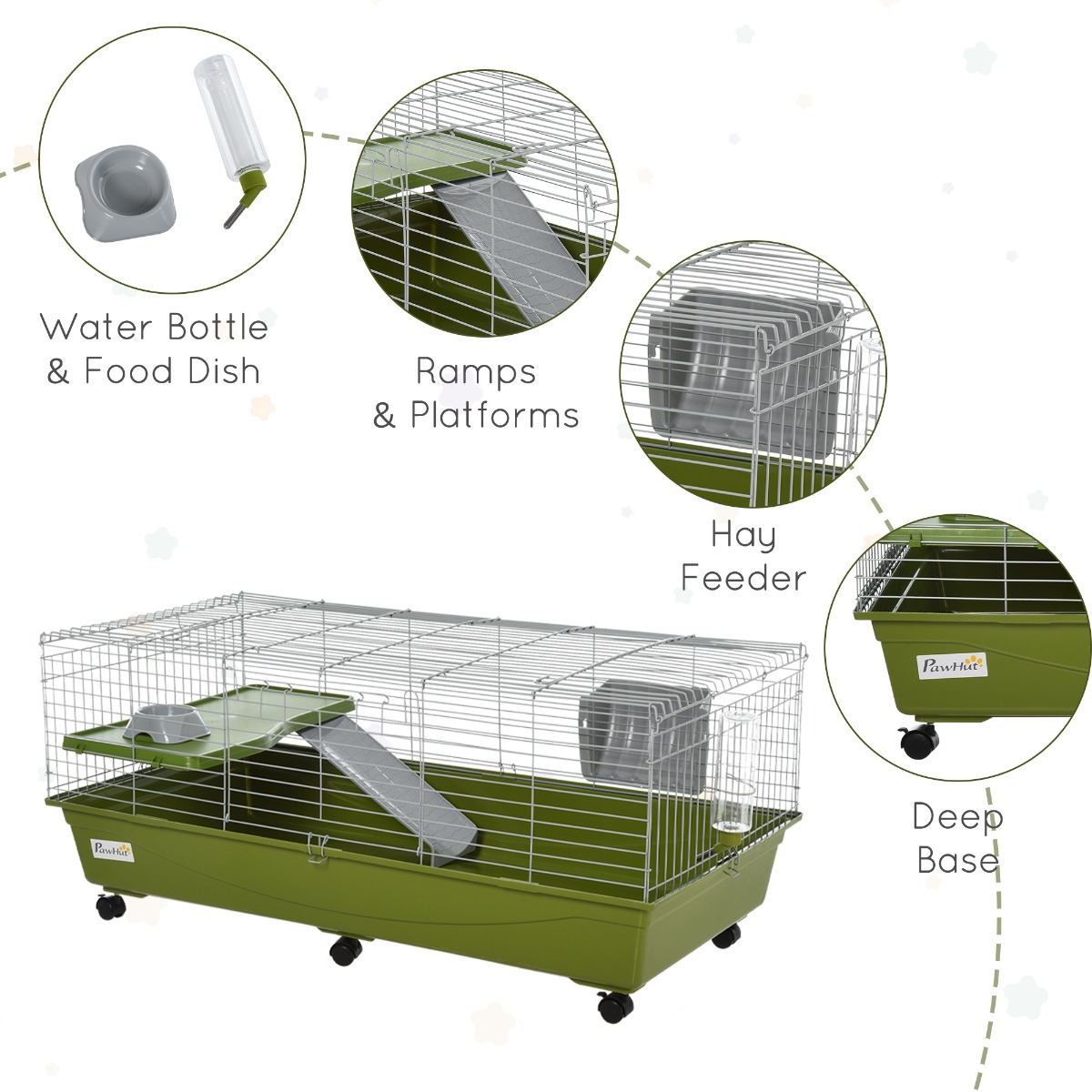 Water Bottle & Food Dish

Ramps & Platforms

Hay Feeder

PawHut

Deep Base

PawHut