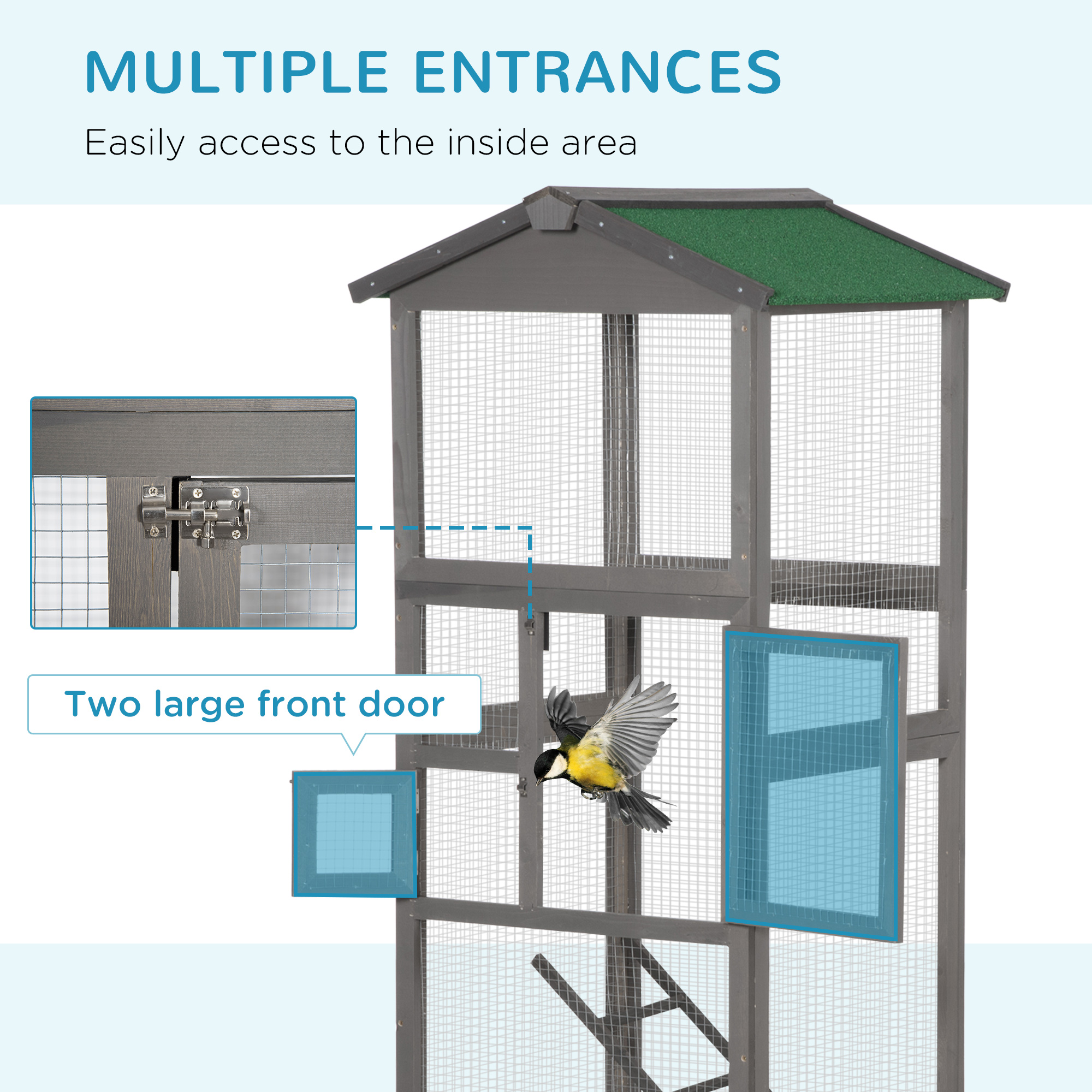 MULTIPLE ENTRANCES

Easily access to the inside area

Two large front door