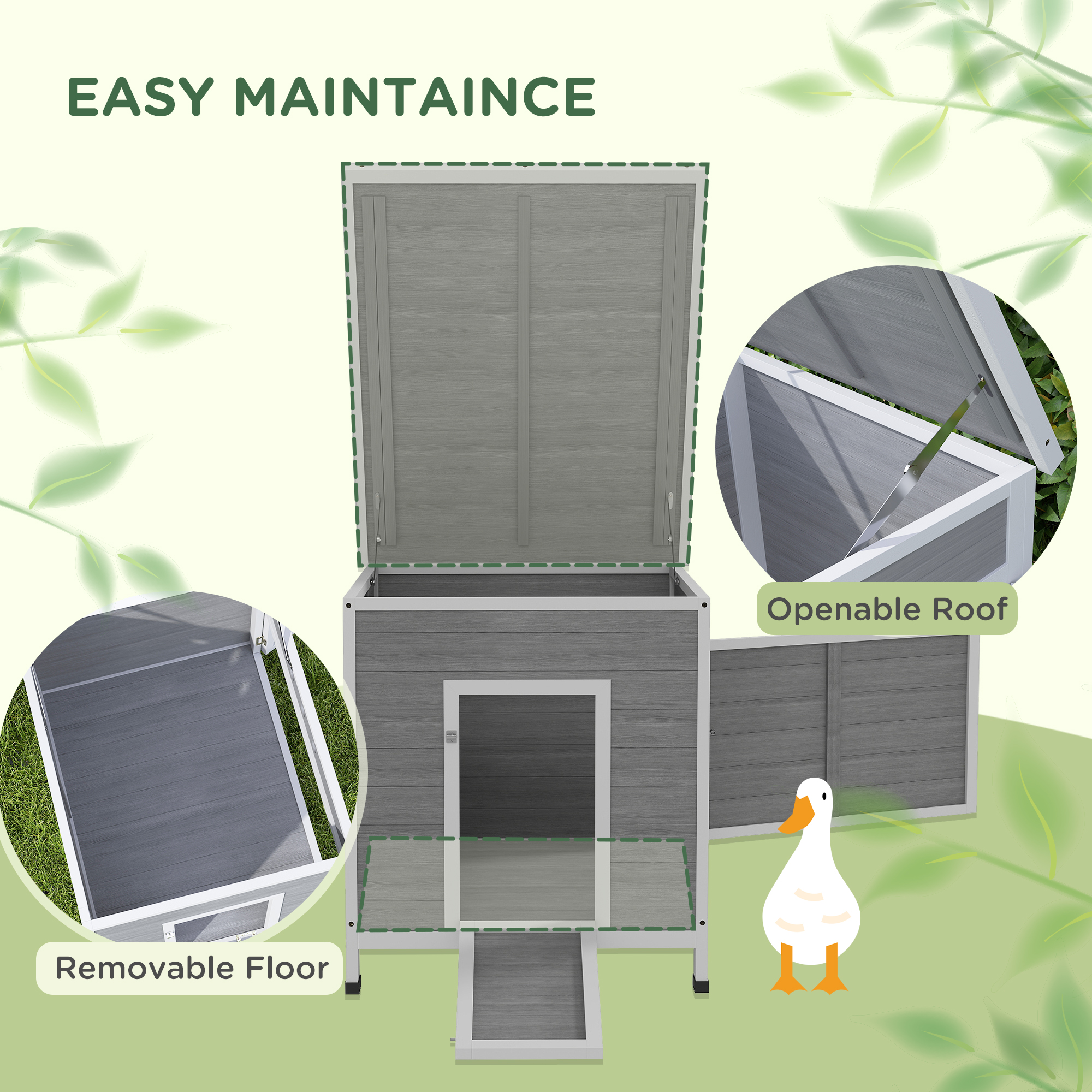 EASY MAINTAINCE

Openable Roof

Removable Floor