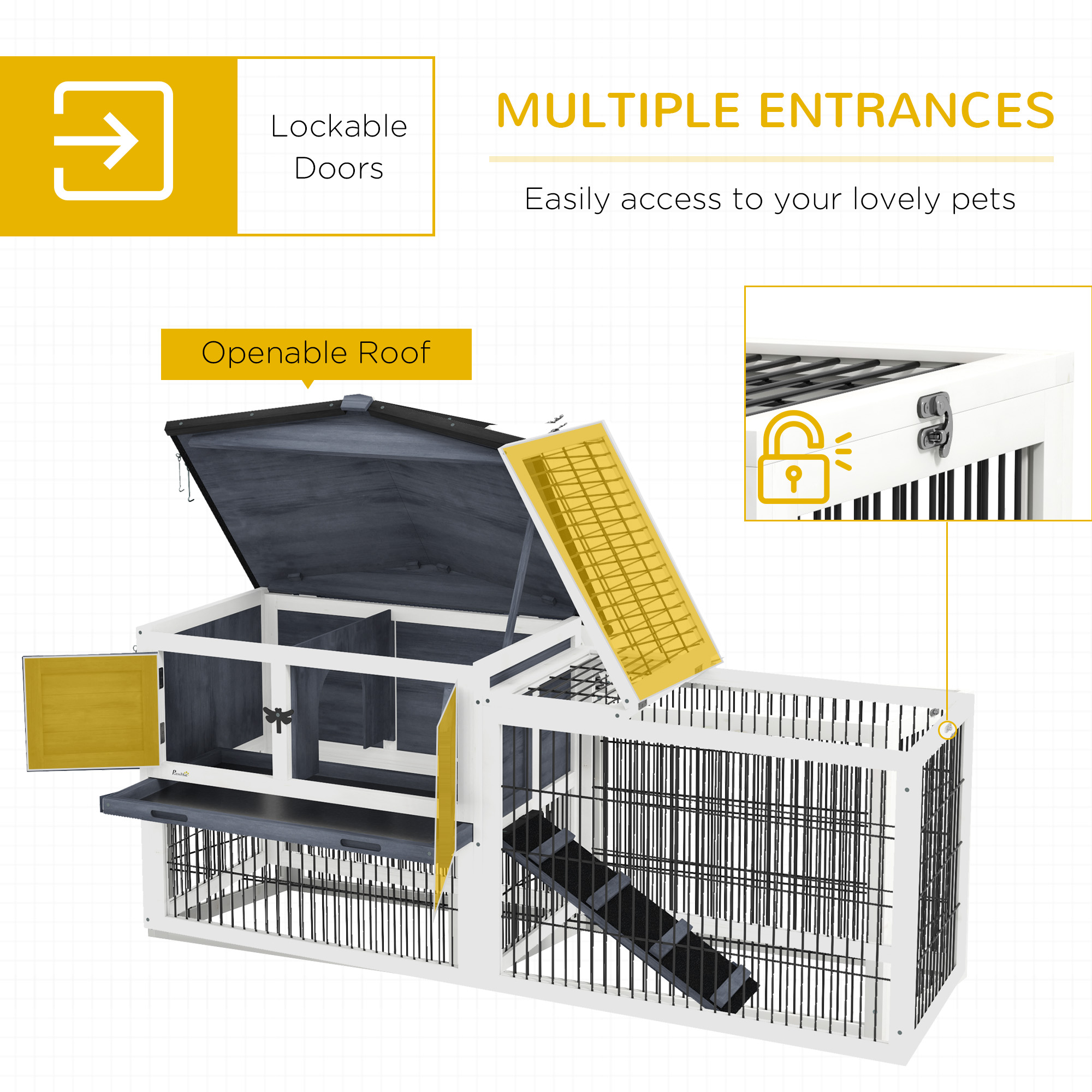 Lockable Doors

MULTIPLE ENTRANCES

Easily access to your lovely pets

Openable Roof

PawHut