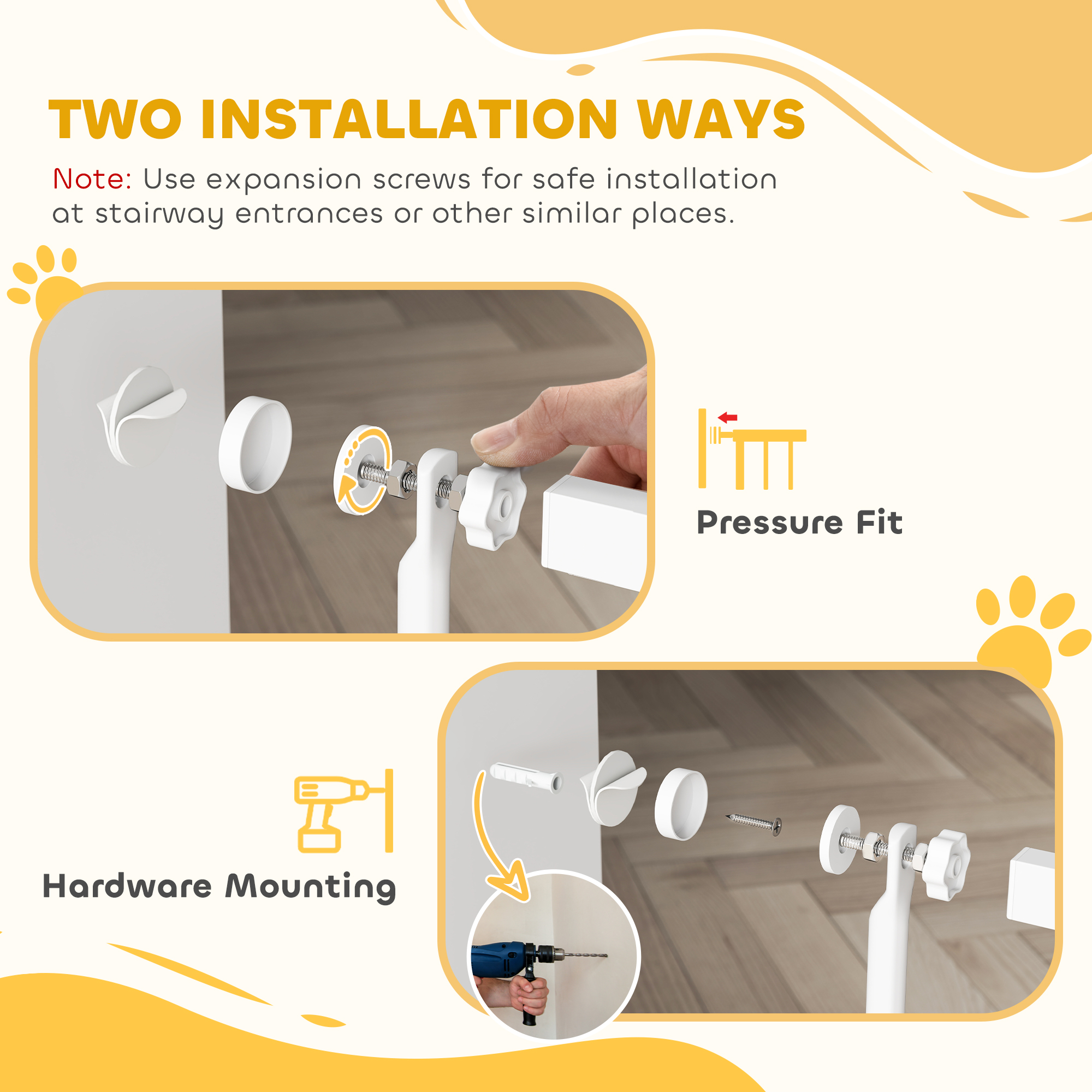 TWO INSTALLATION WAYS

Note: Use expansion screws for safe installation at stairway entrances or other similar places.

Pressure Fit

Hardware Mounting