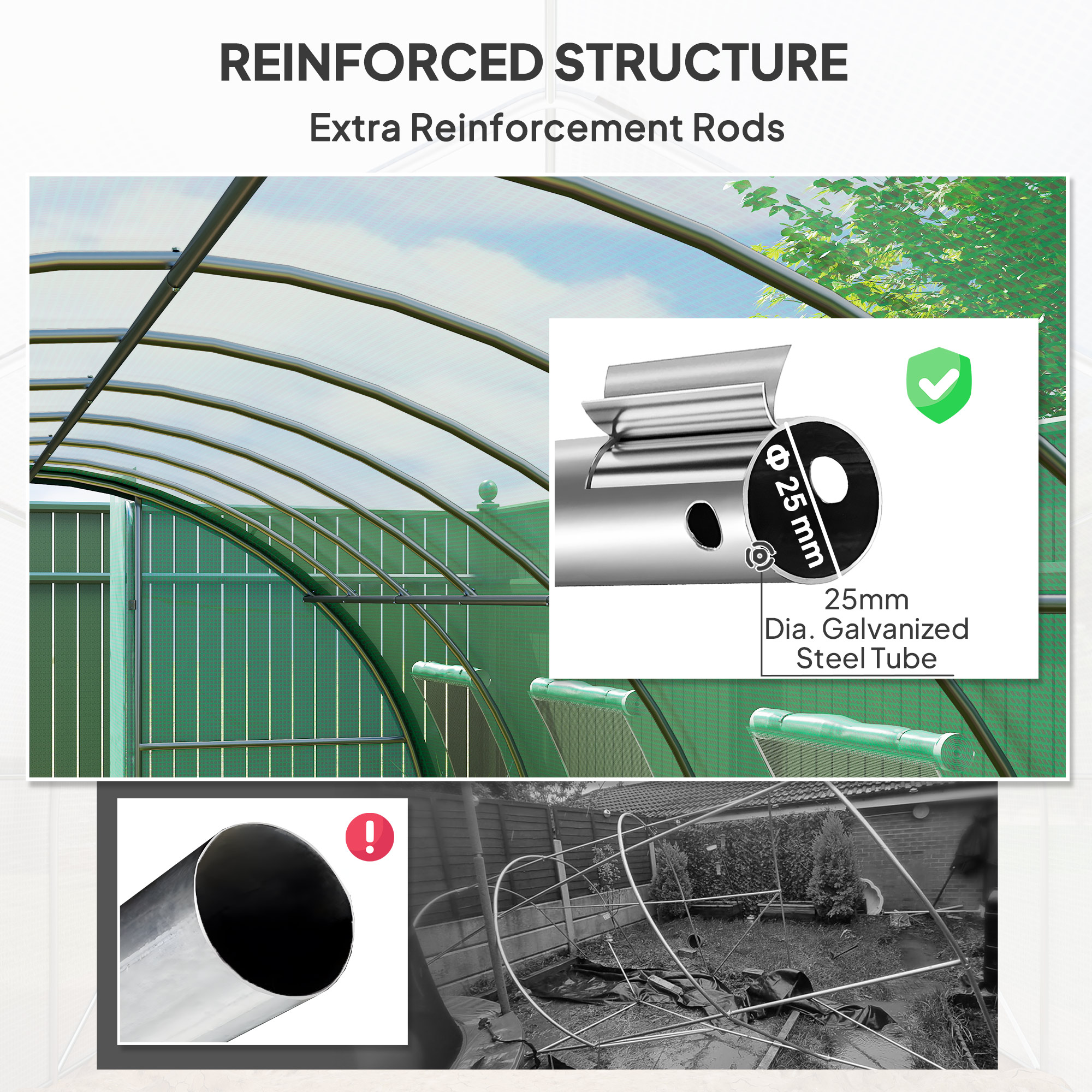 REINFORCED STRUCTURE

Extra Reinforcement Rods

Φ 25 mm

25mm
Dia. Galvanized
Steel Tube