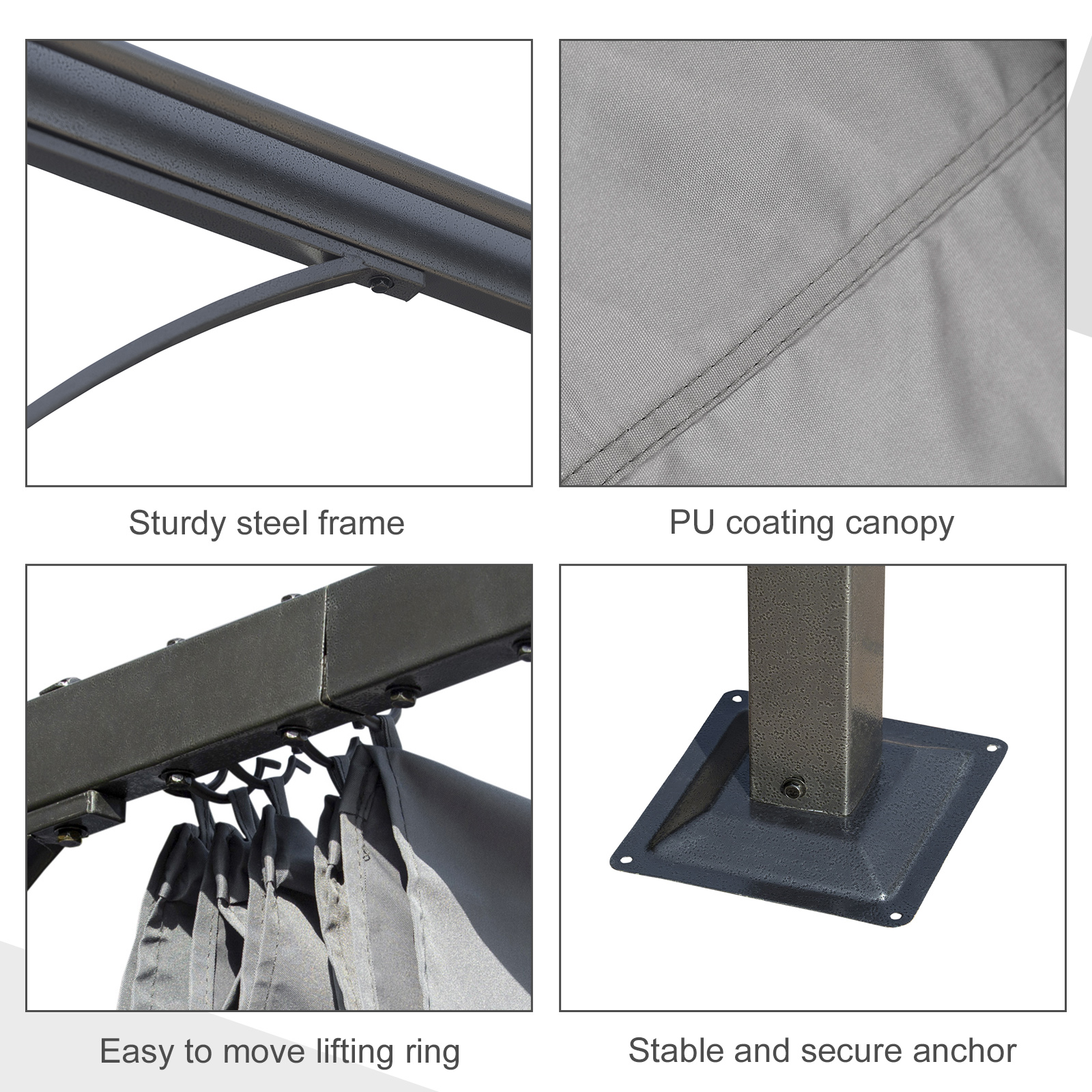 Sturdy steel frame

PU coating canopy

Easy to move lifting ring

Stable and secure anchor