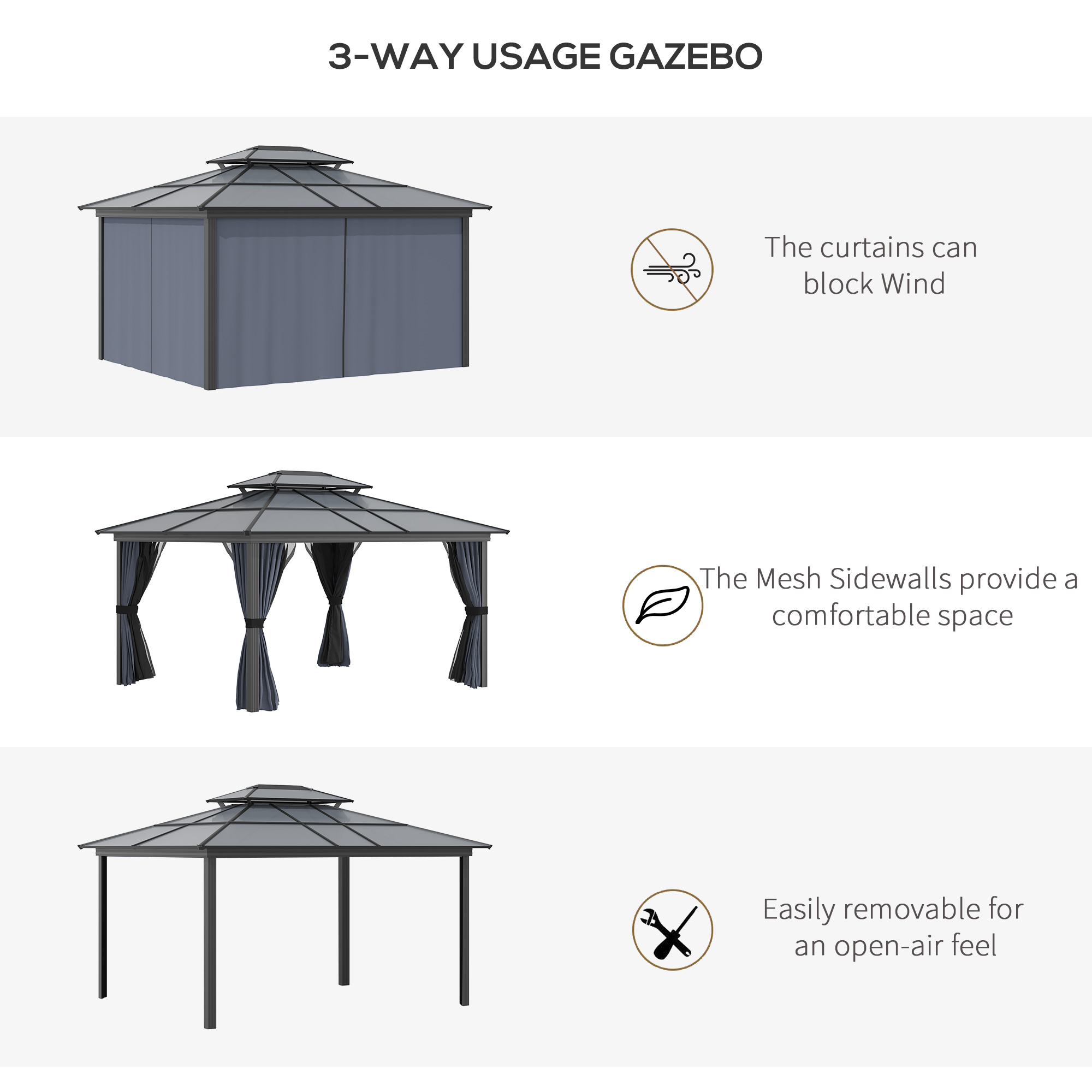 3-WAY USAGE GAZEBO

The curtains can block Wind

The Mesh Sidewalls provide a comfortable space

Easily removable for an open-air feel